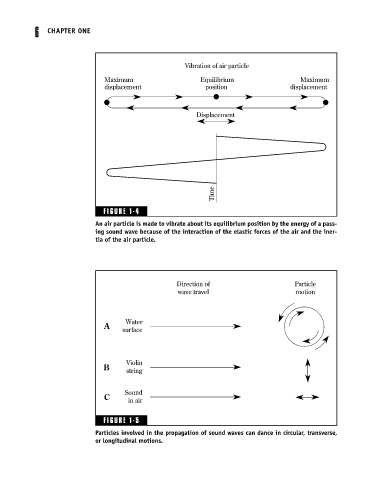 6 CHAPTER ONE

Vibration of air particle

Maximum displacement

Equilibrium position

Maximum displacement

Displacement

Time

FIGURE 1-4

An air particle is made to vibrate about its equilibrium position by the energy of a passing sound wave because of the interaction of the elastic forces of the air and the inertia of the air particle.

Direction of wave travel

Particle motion

A Water surface

B Violin string

C Sound in air

FIGURE 1-5

Particles involved in the propagation of sound waves can dance in circular, transverse, or longitudinal motions.