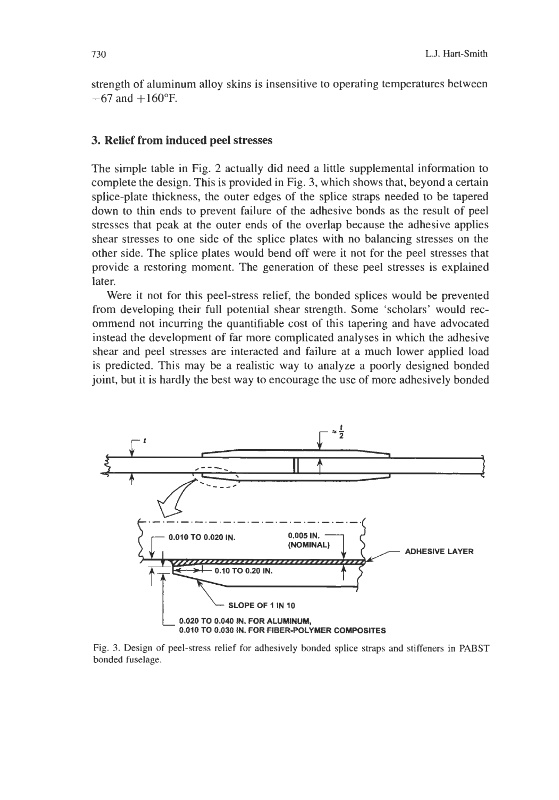 730

L.J. Hart-Smith

strength of aluminum alloy skins is insensitive to operating temperatures between −67 and +160°F.

3. Relief from induced peel stresses

The simple table in Fig. 2 actually did need a little supplemental information to complete the design. This is provided in Fig. 3, which shows that, beyond a certain splice-plate thickness, the outer edges of the splice straps needed to be tapered down to thin ends to prevent failure of the adhesive bonds as the result of peel stresses that peak at the outer ends of the overlap because the adhesive applies shear stresses to one side of the splice plates with no balancing stresses on the other side. The splice plates would bend off were it not for the peel stresses that provide a restoring moment. The generation of these peel stresses is explained later.

Were it not for this peel-stress relief, the bonded splices would be prevented from developing their full potential shear strength. Some 'scholars' would recommend not incurring the quantifiable cost of this tapering and have advocated instead the development of far more complicated analyses in which the adhesive shear and peel stresses are interacted and failure at a much lower applied load is predicted. This may be a realistic way to analyze a poorly designed bonded joint, but it is hardly the best way to encourage the use of more adhesively bonded

$t$

$\approx \frac{t}{2}$

0.010 TO 0.020 IN.

0.005 IN. (NOMINAL)

ADHESIVE LAYER

0.10 TO 0.20 IN.

SLOPE OF 1 IN 10

0.020 TO 0.040 IN. FOR ALUMINUM,
0.010 TO 0.030 IN. FOR FIBER-POLYMER COMPOSITES

Fig. 3. Design of peel-stress relief for adhesively bonded splice straps and stiffeners in PABST bonded fuselage.