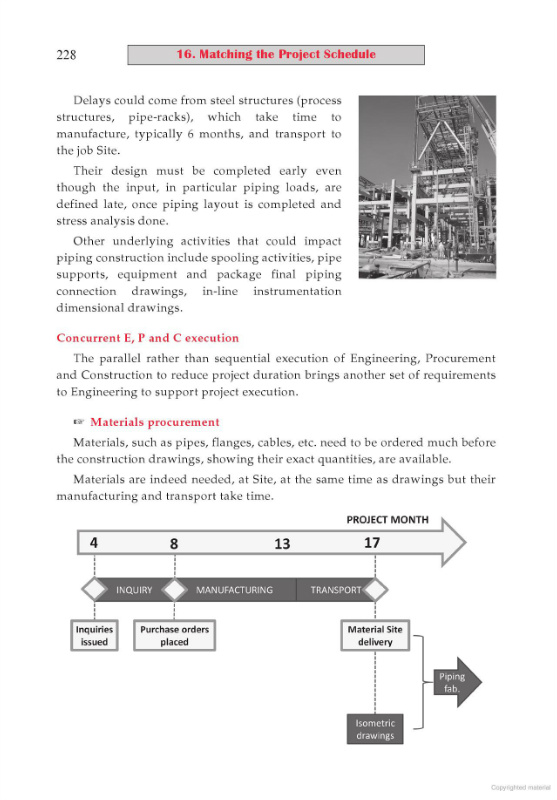 228

16. Matching the Project Schedule

Delays could come from steel structures (process structures, pipe-racks), which take time to manufacture, typically 6 months, and transport to the job Site.

Their design must be completed early even though the input, in particular piping loads, are defined late, once piping layout is completed and stress analysis done.

Other underlying activities that could impact piping construction include spooling activities, pipe supports, equipment and package final piping connection drawings, in-line instrumentation dimensional drawings.

Concurrent E, P and C execution

The parallel rather than sequential execution of Engineering, Procurement and Construction to reduce project duration brings another set of requirements to Engineering to support project execution.

☞ Materials procurement

Materials, such as pipes, flanges, cables, etc. need to be ordered much before the construction drawings, showing their exact quantities, are available.

Materials are indeed needed, at Site, at the same time as drawings but their manufacturing and transport take time.

PROJECT MONTH

4 8 13 17

INQUIRY MANUFACTURING TRANSPORT

Inquiries issued

Purchase orders placed

Material Site delivery

Piping fab.

Isometric drawings

Copyrighted material