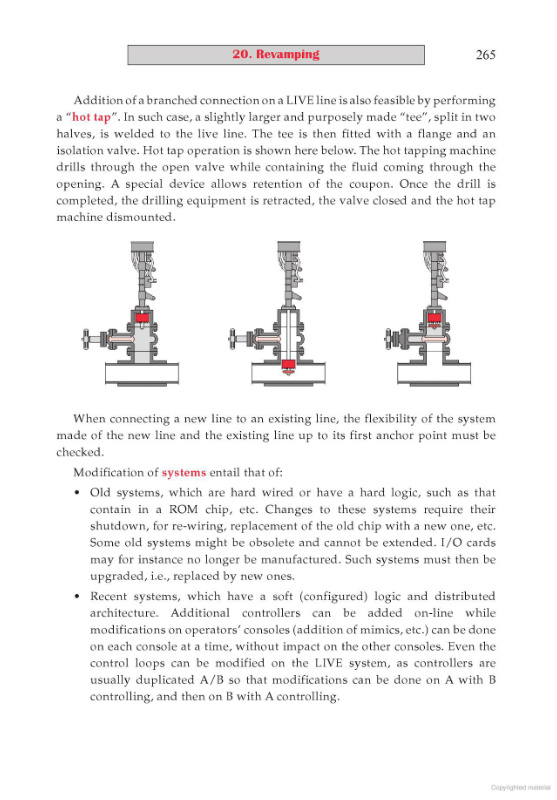 20. Revamping

265

Addition of a branched connection on a LIVE line is also feasible by performing a "hot tap". In such case, a slightly larger and purposely made "tee", split in two halves, is welded to the live line. The tee is then fitted with a flange and an isolation valve. Hot tap operation is shown here below. The hot tapping machine drills through the open valve while containing the fluid coming through the opening. A special device allows retention of the coupon. Once the drill is completed, the drilling equipment is retracted, the valve closed and the hot tap machine dismounted.

When connecting a new line to an existing line, the flexibility of the system made of the new line and the existing line up to its first anchor point must be checked.

Modification of systems entail that of:

• Old systems, which are hard wired or have a hard logic, such as that contain in a ROM chip, etc. Changes to these systems require their shutdown, for re-wiring, replacement of the old chip with a new one, etc. Some old systems might be obsolete and cannot be extended. I/O cards may for instance no longer be manufactured. Such systems must then be upgraded, i.e., replaced by new ones.

• Recent systems, which have a soft (configured) logic and distributed architecture. Additional controllers can be added on-line while modifications on operators' consoles (addition of mimics, etc.) can be done on each console at a time, without impact on the other consoles. Even the control loops can be modified on the LIVE system, as controllers are usually duplicated A/B so that modifications can be done on A with B controlling, and then on B with A controlling.

Copyrighted material