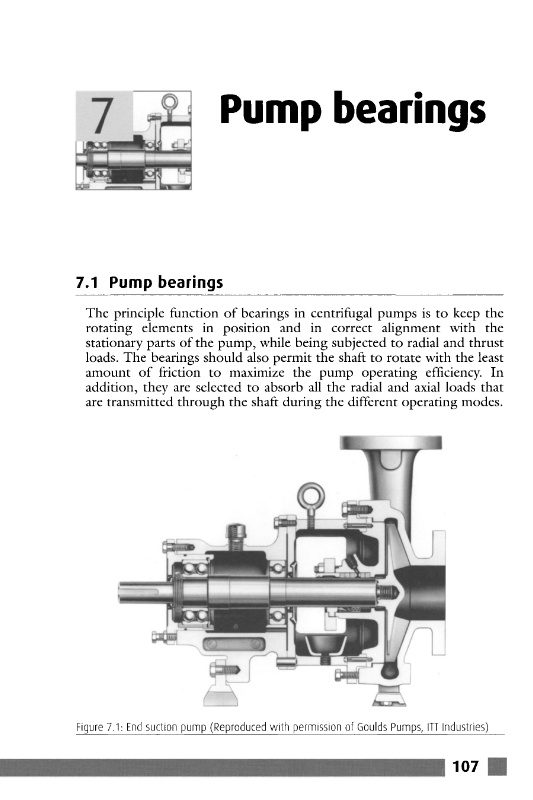 7

Pump bearings

7.1 Pump bearings

The principle function of bearings in centrifugal pumps is to keep the rotating elements in position and in correct alignment with the stationary parts of the pump, while being subjected to radial and thrust loads. The bearings should also permit the shaft to rotate with the least amount of friction to maximize the pump operating efficiency. In addition, they are selected to absorb all the radial and axial loads that are transmitted through the shaft during the different operating modes.

Figure 7.1: End suction pump (Reproduced with permission of Goulds Pumps, ITT Industries)

107