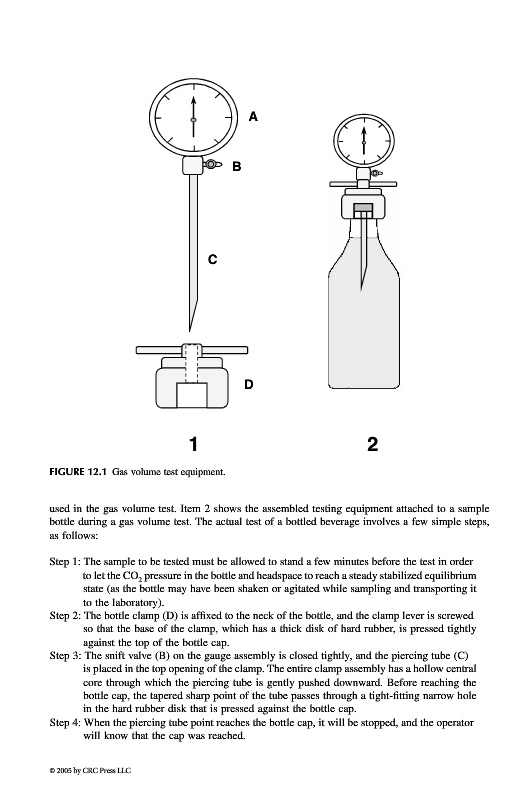 A

B

C

D

1

2

FIGURE 12.1 Gas volume test equipment.

used in the gas volume test. Item 2 shows the assembled testing equipment attached to a sample bottle during a gas volume test. The actual test of a bottled beverage involves a few simple steps, as follows:

Step 1: The sample to be tested must be allowed to stand a few minutes before the test in order to let the $CO_2$ pressure in the bottle and headspace to reach a steady stabilized equilibrium state (as the bottle may have been shaken or agitated while sampling and transporting it to the laboratory).
Step 2: The bottle clamp (D) is affixed to the neck of the bottle, and the clamp lever is screwed so that the base of the clamp, which has a thick disk of hard rubber, is pressed tightly against the top of the bottle cap.
Step 3: The snift valve (B) on the gauge assembly is closed tightly, and the piercing tube (C) is placed in the top opening of the clamp. The entire clamp assembly has a hollow central core through which the piercing tube is gently pushed downward. Before reaching the bottle cap, the tapered sharp point of the tube passes through a tight-fitting narrow hole in the hard rubber disk that is pressed against the bottle cap.
Step 4: When the piercing tube point reaches the bottle cap, it will be stopped, and the operator will know that the cap was reached.

© 2005 by CRC Press LLC