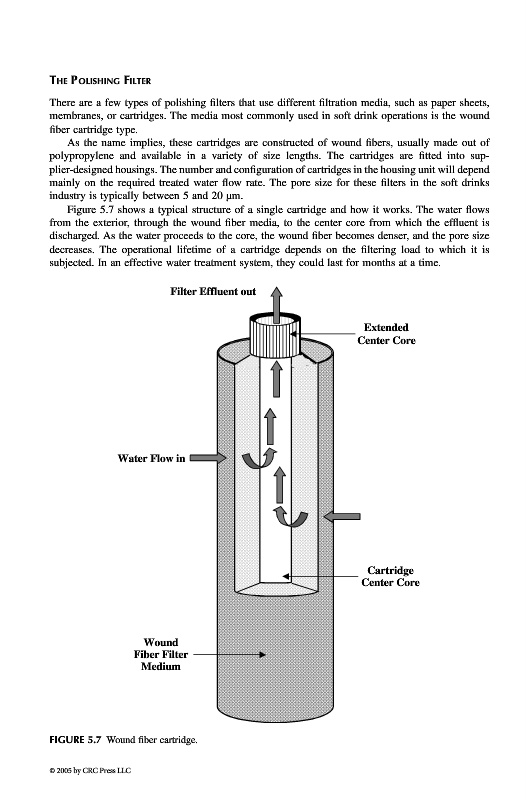 THE POLISHING FILTER

There are a few types of polishing filters that use different filtration media, such as paper sheets, membranes, or cartridges. The media most commonly used in soft drink operations is the wound fiber cartridge type.

As the name implies, these cartridges are constructed of wound fibers, usually made out of polypropylene and available in a variety of size lengths. The cartridges are fitted into supplier-designed housings. The number and configuration of cartridges in the housing unit will depend mainly on the required treated water flow rate. The pore size for these filters in the soft drinks industry is typically between 5 and 20 μm.

Figure 5.7 shows a typical structure of a single cartridge and how it works. The water flows from the exterior, through the wound fiber media, to the center core from which the effluent is discharged. As the water proceeds to the core, the wound fiber becomes denser, and the pore size decreases. The operational lifetime of a cartridge depends on the filtering load to which it is subjected. In an effective water treatment system, they could last for months at a time.

Filter Effluent out

Extended Center Core

Water Flow in

Cartridge Center Core

Wound Fiber Filter Medium

FIGURE 5.7 Wound fiber cartridge.

© 2005 by CRC Press LLC