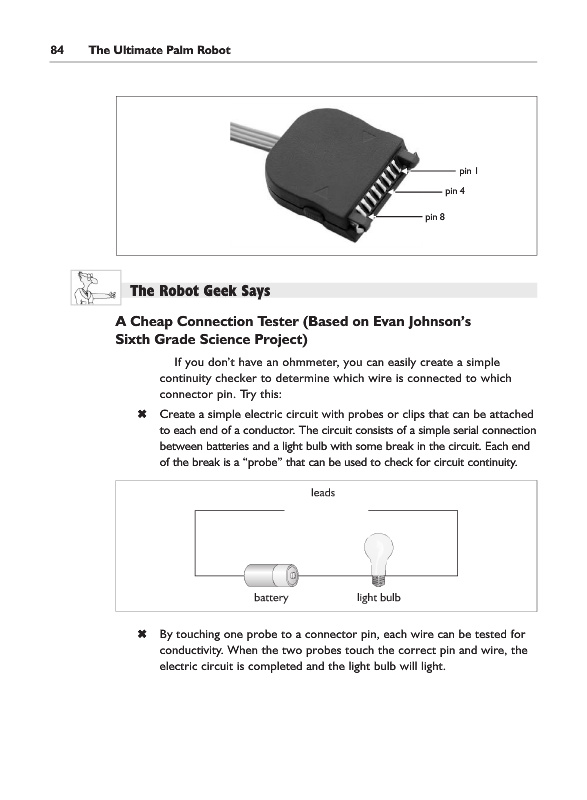 84 The Ultimate Palm Robot

pin 1

pin 4

pin 8

The Robot Geek Says

A Cheap Connection Tester (Based on Evan Johnson's Sixth Grade Science Project)

If you don't have an ohmmeter, you can easily create a simple continuity checker to determine which wire is connected to which connector pin. Try this:

✖ Create a simple electric circuit with probes or clips that can be attached to each end of a conductor. The circuit consists of a simple serial connection between batteries and a light bulb with some break in the circuit. Each end of the break is a "probe" that can be used to check for circuit continuity.

leads

battery

light bulb

✖ By touching one probe to a connector pin, each wire can be tested for conductivity. When the two probes touch the correct pin and wire, the electric circuit is completed and the light bulb will light.