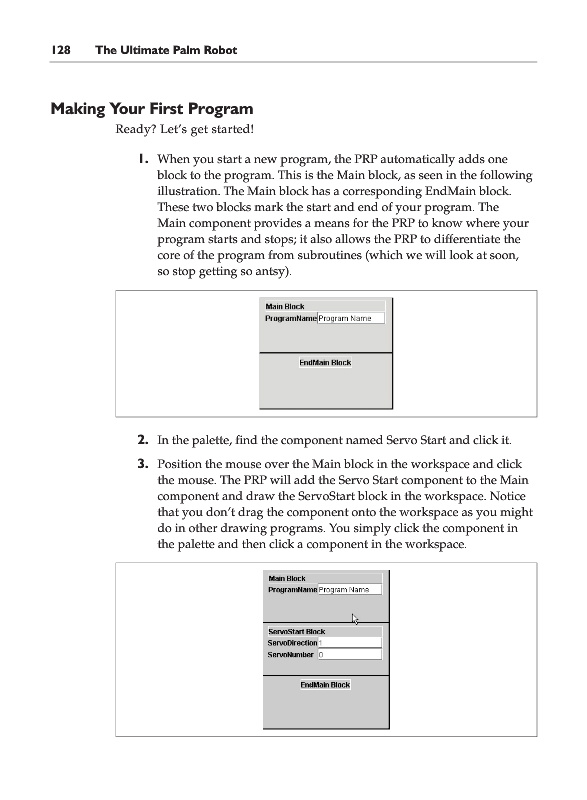 128 The Ultimate Palm Robot

Making Your First Program

Ready? Let's get started!

1. When you start a new program, the PRP automatically adds one block to the program. This is the Main block, as seen in the following illustration. The Main block has a corresponding EndMain block. These two blocks mark the start and end of your program. The Main component provides a means for the PRP to know where your program starts and stops; it also allows the PRP to differentiate the core of the program from subroutines (which we will look at soon, so stop getting so antsy).

Main Block
ProgramName Program Name

EndMain Block

2. In the palette, find the component named Servo Start and click it.

3. Position the mouse over the Main block in the workspace and click the mouse. The PRP will add the Servo Start component to the Main component and draw the ServoStart block in the workspace. Notice that you don't drag the component onto the workspace as you might do in other drawing programs. You simply click the component in the palette and then click a component in the workspace.

Main Block
ProgramName Program Name

ServoStart Block
ServoDirection 1
ServoNumber 0

EndMain Block