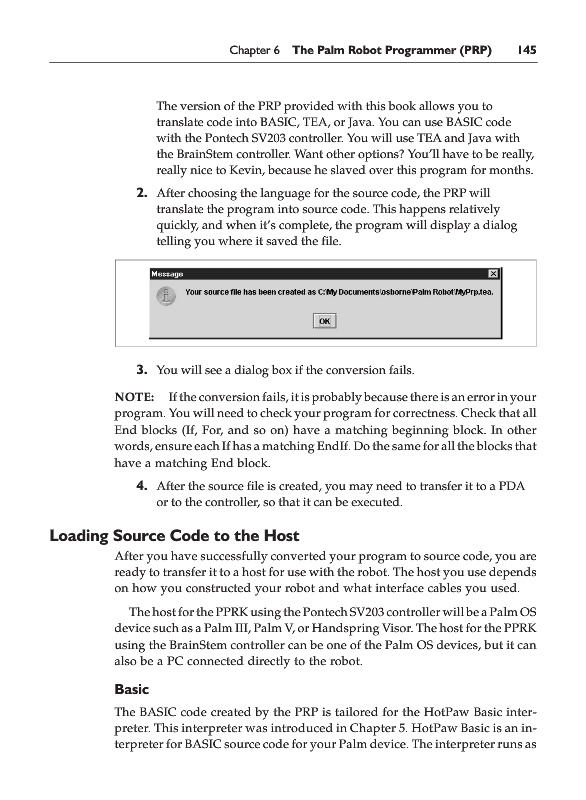 Chapter 6 The Palm Robot Programmer (PRP) 145

The version of the PRP provided with this book allows you to translate code into BASIC, TEA, or Java. You can use BASIC code with the Pontech SV203 controller. You will use TEA and Java with the BrainStem controller. Want other options? You'll have to be really, really nice to Kevin, because he slaved over this program for months.

2. After choosing the language for the source code, the PRP will translate the program into source code. This happens relatively quickly, and when it's complete, the program will display a dialog telling you where it saved the file.

Message

Your source file has been created as C:\My Documents\osborne\Palm Robot\MyPrp.tea.

OK

3. You will see a dialog box if the conversion fails.

NOTE: If the conversion fails, it is probably because there is an error in your program. You will need to check your program for correctness. Check that all End blocks (If, For, and so on) have a matching beginning block. In other words, ensure each If has a matching EndIf. Do the same for all the blocks that have a matching End block.

4. After the source file is created, you may need to transfer it to a PDA or to the controller, so that it can be executed.

Loading Source Code to the Host

After you have successfully converted your program to source code, you are ready to transfer it to a host for use with the robot. The host you use depends on how you constructed your robot and what interface cables you used.

The host for the PPRK using the Pontech SV203 controller will be a Palm OS device such as a Palm III, Palm V, or Handspring Visor. The host for the PPRK using the BrainStem controller can be one of the Palm OS devices, but it can also be a PC connected directly to the robot.

Basic

The BASIC code created by the PRP is tailored for the HotPaw Basic interpreter. This interpreter was introduced in Chapter 5. HotPaw Basic is an interpreter for BASIC source code for your Palm device. The interpreter runs as