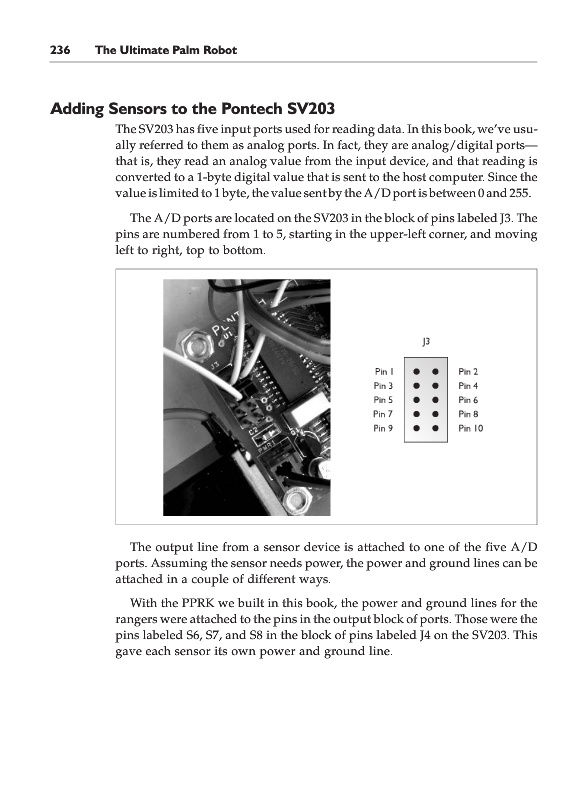 236 The Ultimate Palm Robot

Adding Sensors to the Pontech SV203

The SV203 has five input ports used for reading data. In this book, we've usually referred to them as analog ports. In fact, they are analog/digital ports—that is, they read an analog value from the input device, and that reading is converted to a 1-byte digital value that is sent to the host computer. Since the value is limited to 1 byte, the value sent by the A/D port is between 0 and 255.

The A/D ports are located on the SV203 in the block of pins labeled J3. The pins are numbered from 1 to 5, starting in the upper-left corner, and moving left to right, top to bottom.

J3

Pin 1 Pin 2
Pin 3 Pin 4
Pin 5 Pin 6
Pin 7 Pin 8
Pin 9 Pin 10

The output line from a sensor device is attached to one of the five A/D ports. Assuming the sensor needs power, the power and ground lines can be attached in a couple of different ways.

With the PPRK we built in this book, the power and ground lines for the rangers were attached to the pins in the output block of ports. Those were the pins labeled S6, S7, and S8 in the block of pins labeled J4 on the SV203. This gave each sensor its own power and ground line.