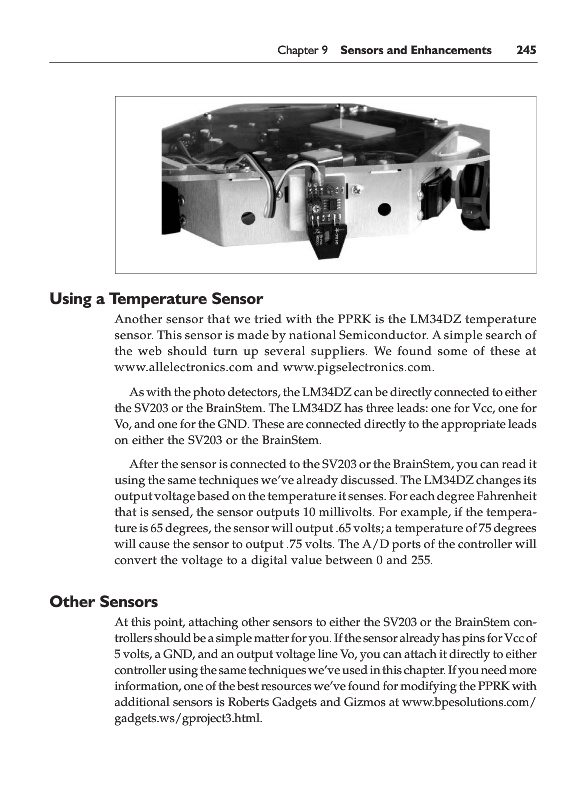 Chapter 9 Sensors and Enhancements 245

Using a Temperature Sensor

Another sensor that we tried with the PPRK is the LM34DZ temperature sensor. This sensor is made by national Semiconductor. A simple search of the web should turn up several suppliers. We found some of these at www.allelectronics.com and www.pigselectronics.com.

As with the photo detectors, the LM34DZ can be directly connected to either the SV203 or the BrainStem. The LM34DZ has three leads: one for Vcc, one for Vo, and one for the GND. These are connected directly to the appropriate leads on either the SV203 or the BrainStem.

After the sensor is connected to the SV203 or the BrainStem, you can read it using the same techniques we've already discussed. The LM34DZ changes its output voltage based on the temperature it senses. For each degree Fahrenheit that is sensed, the sensor outputs 10 millivolts. For example, if the temperature is 65 degrees, the sensor will output .65 volts; a temperature of 75 degrees will cause the sensor to output .75 volts. The A/D ports of the controller will convert the voltage to a digital value between 0 and 255.

Other Sensors

At this point, attaching other sensors to either the SV203 or the BrainStem controllers should be a simple matter for you. If the sensor already has pins for Vcc of 5 volts, a GND, and an output voltage line Vo, you can attach it directly to either controller using the same techniques we've used in this chapter. If you need more information, one of the best resources we've found for modifying the PPRK with additional sensors is Roberts Gadgets and Gizmos at www.bpesolutions.com/gadgets.ws/gproject3.html.