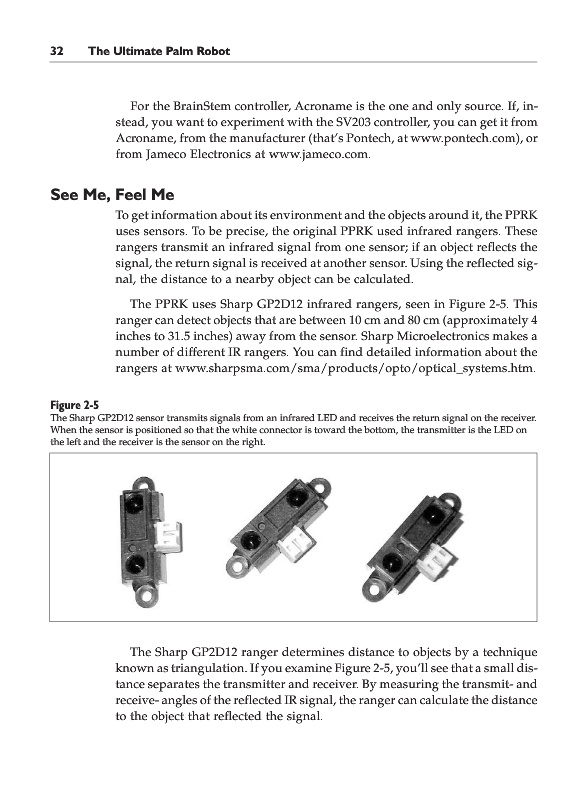 32 The Ultimate Palm Robot

For the BrainStem controller, Acroname is the one and only source. If, instead, you want to experiment with the SV203 controller, you can get it from Acroname, from the manufacturer (that's Pontech, at www.pontech.com), or from Jameco Electronics at www.jameco.com.

See Me, Feel Me

To get information about its environment and the objects around it, the PPRK uses sensors. To be precise, the original PPRK used infrared rangers. These rangers transmit an infrared signal from one sensor; if an object reflects the signal, the return signal is received at another sensor. Using the reflected signal, the distance to a nearby object can be calculated.

The PPRK uses Sharp GP2D12 infrared rangers, seen in Figure 2-5. This ranger can detect objects that are between 10 cm and 80 cm (approximately 4 inches to 31.5 inches) away from the sensor. Sharp Microelectronics makes a number of different IR rangers. You can find detailed information about the rangers at www.sharpsma.com/sma/products/opto/optical_systems.htm.

Figure 2-5
The Sharp GP2D12 sensor transmits signals from an infrared LED and receives the return signal on the receiver. When the sensor is positioned so that the white connector is toward the bottom, the transmitter is the LED on the left and the receiver is the sensor on the right.

The Sharp GP2D12 ranger determines distance to objects by a technique known as triangulation. If you examine Figure 2-5, you'll see that a small distance separates the transmitter and receiver. By measuring the transmit- and receive- angles of the reflected IR signal, the ranger can calculate the distance to the object that reflected the signal.