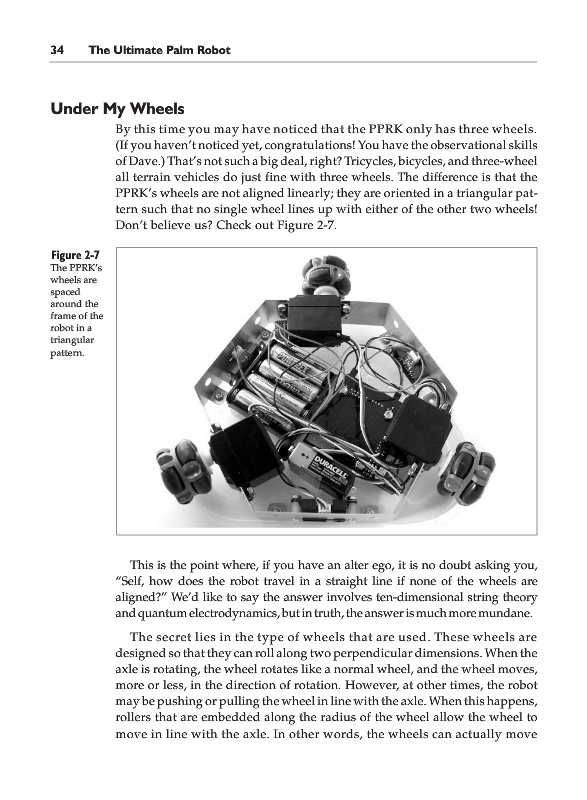 34 The Ultimate Palm Robot

Under My Wheels

By this time you may have noticed that the PPRK only has three wheels. (If you haven't noticed yet, congratulations! You have the observational skills of Dave.) That's not such a big deal, right? Tricycles, bicycles, and three-wheel all terrain vehicles do just fine with three wheels. The difference is that the PPRK's wheels are not aligned linearly; they are oriented in a triangular pattern such that no single wheel lines up with either of the other two wheels! Don't believe us? Check out Figure 2-7.

Figure 2-7
The PPRK's wheels are spaced around the frame of the robot in a triangular pattern.

DURACELL

This is the point where, if you have an alter ego, it is no doubt asking you, "Self, how does the robot travel in a straight line if none of the wheels are aligned?" We'd like to say the answer involves ten-dimensional string theory and quantum electrodynamics, but in truth, the answer is much more mundane.

The secret lies in the type of wheels that are used. These wheels are designed so that they can roll along two perpendicular dimensions. When the axle is rotating, the wheel rotates like a normal wheel, and the wheel moves, more or less, in the direction of rotation. However, at other times, the robot may be pushing or pulling the wheel in line with the axle. When this happens, rollers that are embedded along the radius of the wheel allow the wheel to move in line with the axle. In other words, the wheels can actually move