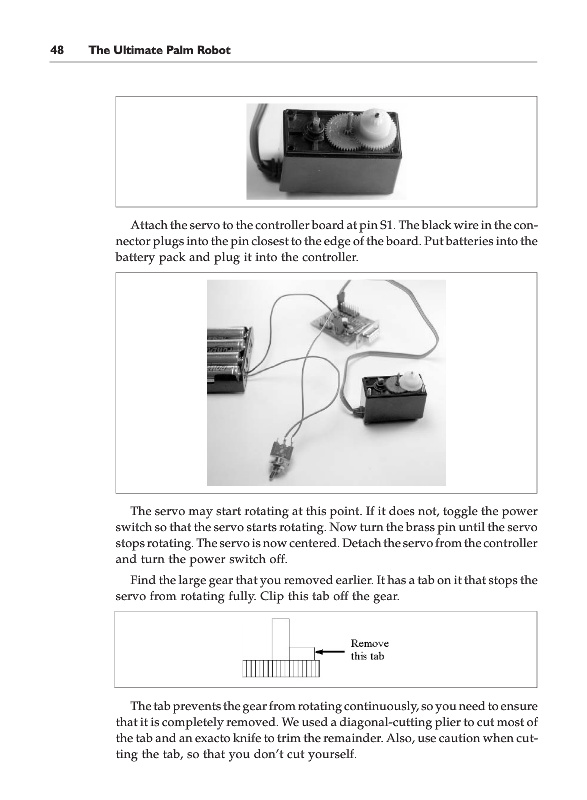 48 The Ultimate Palm Robot

Attach the servo to the controller board at pin S1. The black wire in the connector plugs into the pin closest to the edge of the board. Put batteries into the battery pack and plug it into the controller.

The servo may start rotating at this point. If it does not, toggle the power switch so that the servo starts rotating. Now turn the brass pin until the servo stops rotating. The servo is now centered. Detach the servo from the controller and turn the power switch off.

Find the large gear that you removed earlier. It has a tab on it that stops the servo from rotating fully. Clip this tab off the gear.

Remove this tab

The tab prevents the gear from rotating continuously, so you need to ensure that it is completely removed. We used a diagonal-cutting plier to cut most of the tab and an exacto knife to trim the remainder. Also, use caution when cutting the tab, so that you don't cut yourself.