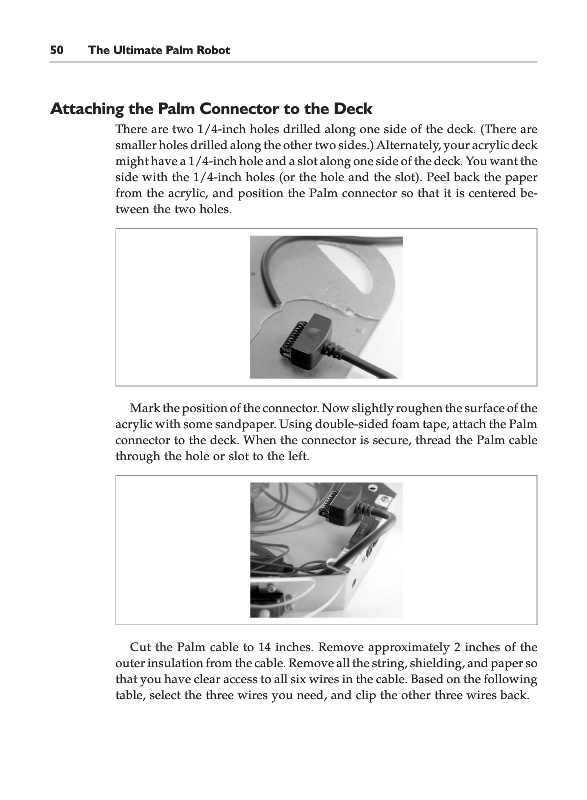 50 The Ultimate Palm Robot

Attaching the Palm Connector to the Deck

There are two 1/4-inch holes drilled along one side of the deck. (There are smaller holes drilled along the other two sides.) Alternately, your acrylic deck might have a 1/4-inch hole and a slot along one side of the deck. You want the side with the 1/4-inch holes (or the hole and the slot). Peel back the paper from the acrylic, and position the Palm connector so that it is centered between the two holes.

Mark the position of the connector. Now slightly roughen the surface of the acrylic with some sandpaper. Using double-sided foam tape, attach the Palm connector to the deck. When the connector is secure, thread the Palm cable through the hole or slot to the left.

Cut the Palm cable to 14 inches. Remove approximately 2 inches of the outer insulation from the cable. Remove all the string, shielding, and paper so that you have clear access to all six wires in the cable. Based on the following table, select the three wires you need, and clip the other three wires back.