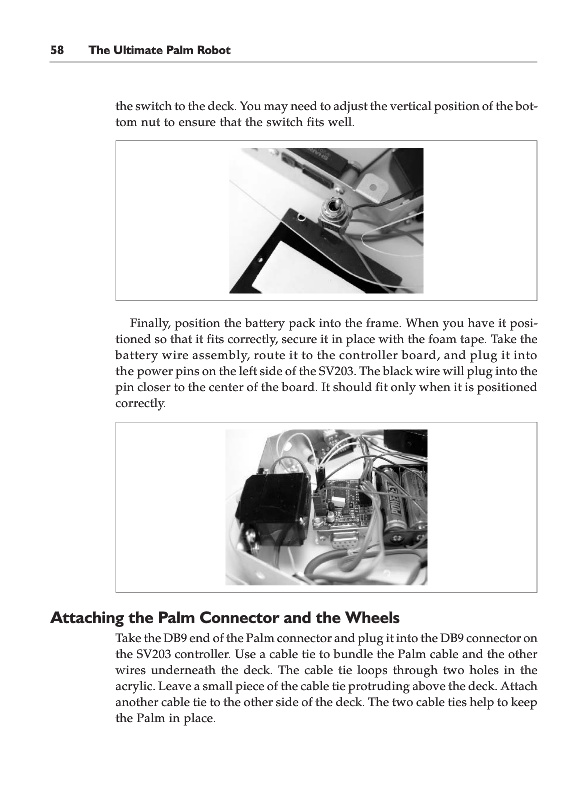 58 The Ultimate Palm Robot

the switch to the deck. You may need to adjust the vertical position of the bottom nut to ensure that the switch fits well.

Finally, position the battery pack into the frame. When you have it positioned so that it fits correctly, secure it in place with the foam tape. Take the battery wire assembly, route it to the controller board, and plug it into the power pins on the left side of the SV203. The black wire will plug into the pin closer to the center of the board. It should fit only when it is positioned correctly.

Attaching the Palm Connector and the Wheels

Take the DB9 end of the Palm connector and plug it into the DB9 connector on the SV203 controller. Use a cable tie to bundle the Palm cable and the other wires underneath the deck. The cable tie loops through two holes in the acrylic. Leave a small piece of the cable tie protruding above the deck. Attach another cable tie to the other side of the deck. The two cable ties help to keep the Palm in place.