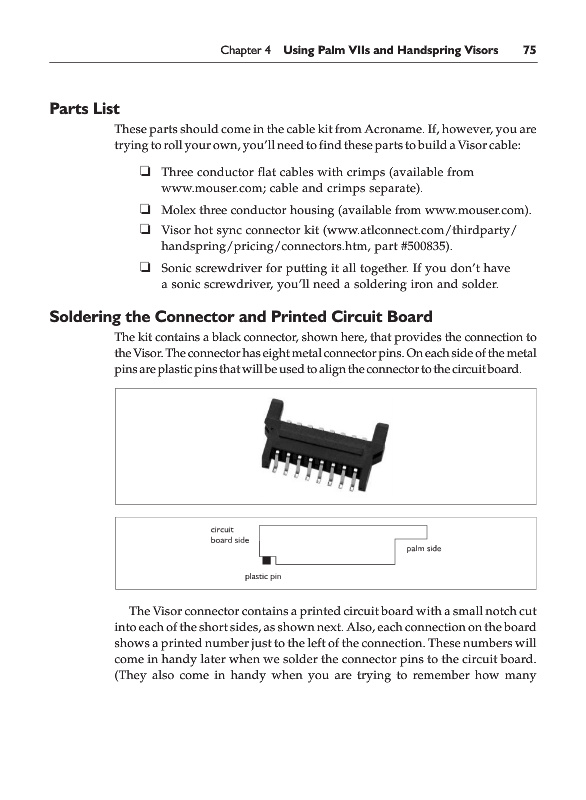 Chapter 4 Using Palm VIIs and Handspring Visors 75

Parts List

These parts should come in the cable kit from Acroname. If, however, you are trying to roll your own, you'll need to find these parts to build a Visor cable:

❑ Three conductor flat cables with crimps (available from www.mouser.com; cable and crimps separate).

❑ Molex three conductor housing (available from www.mouser.com).

❑ Visor hot sync connector kit (www.atlconnect.com/thirdparty/handspring/pricing/connectors.htm, part #500835).

❑ Sonic screwdriver for putting it all together. If you don't have a sonic screwdriver, you'll need a soldering iron and solder.

Soldering the Connector and Printed Circuit Board

The kit contains a black connector, shown here, that provides the connection to the Visor. The connector has eight metal connector pins. On each side of the metal pins are plastic pins that will be used to align the connector to the circuit board.

circuit board side

palm side

plastic pin

The Visor connector contains a printed circuit board with a small notch cut into each of the short sides, as shown next. Also, each connection on the board shows a printed number just to the left of the connection. These numbers will come in handy later when we solder the connector pins to the circuit board. (They also come in handy when you are trying to remember how many