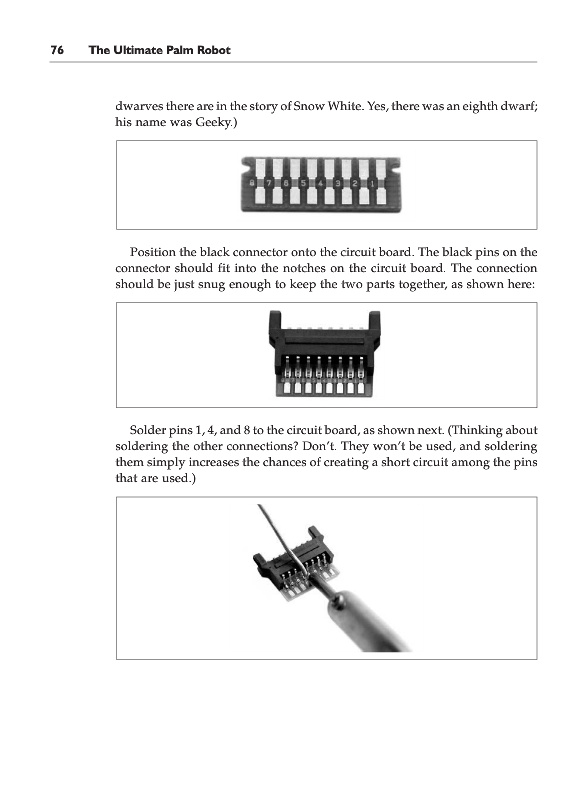 76 The Ultimate Palm Robot

dwarves there are in the story of Snow White. Yes, there was an eighth dwarf; his name was Geeky.)

8 7 6 5 4 3 2 1

Position the black connector onto the circuit board. The black pins on the connector should fit into the notches on the circuit board. The connection should be just snug enough to keep the two parts together, as shown here:

Solder pins 1, 4, and 8 to the circuit board, as shown next. (Thinking about soldering the other connections? Don't. They won't be used, and soldering them simply increases the chances of creating a short circuit among the pins that are used.)