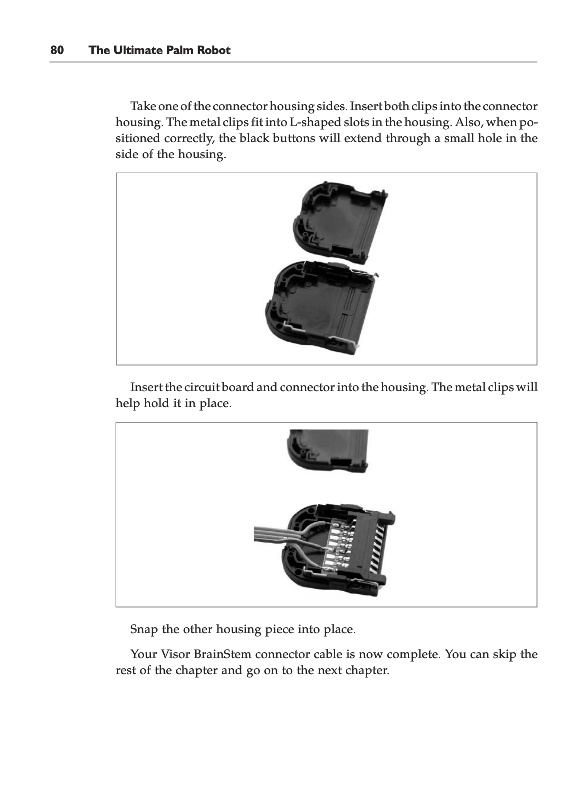 80 The Ultimate Palm Robot

Take one of the connector housing sides. Insert both clips into the connector housing. The metal clips fit into L-shaped slots in the housing. Also, when positioned correctly, the black buttons will extend through a small hole in the side of the housing.

Insert the circuit board and connector into the housing. The metal clips will help hold it in place.

Snap the other housing piece into place.

Your Visor BrainStem connector cable is now complete. You can skip the rest of the chapter and go on to the next chapter.