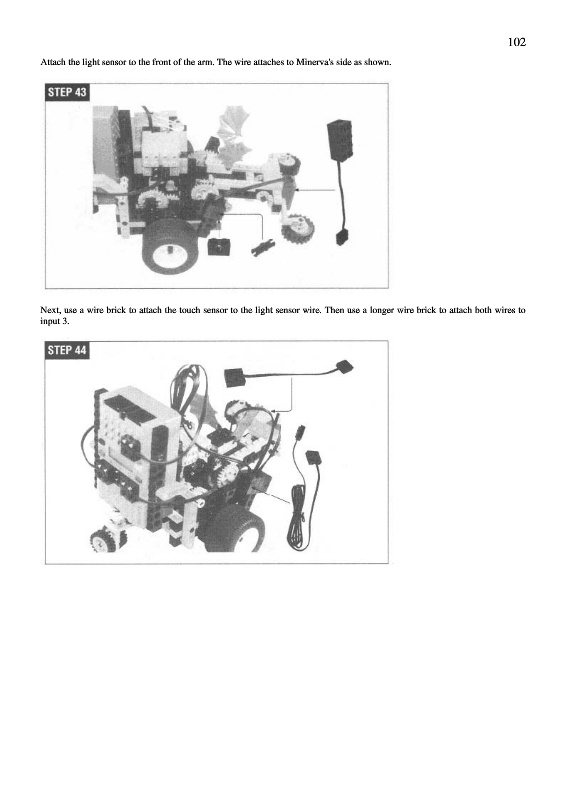 102

Attach the light sensor to the front of the arm. The wire attaches to Minerva's side as shown.

STEP 43

Next, use a wire brick to attach the touch sensor to the light sensor wire. Then use a longer wire brick to attach both wires to input 3.

STEP 44