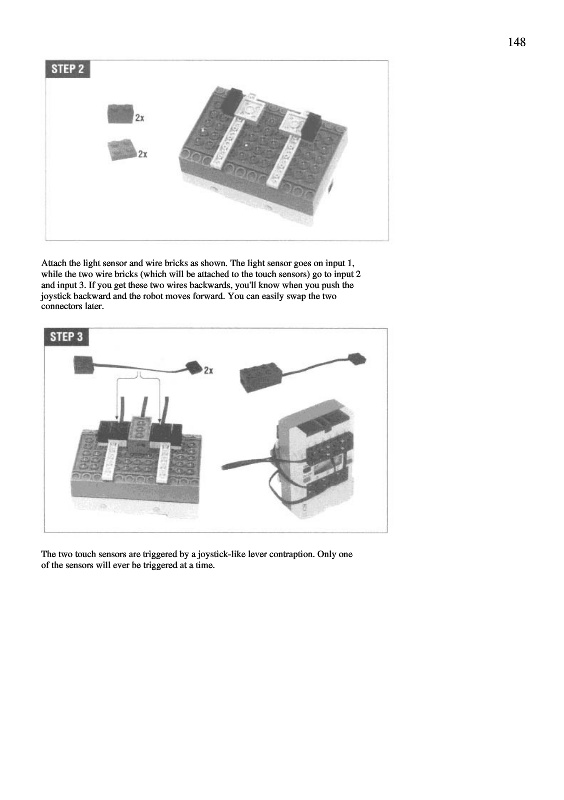 148

STEP 2

2x

2x

Attach the light sensor and wire bricks as shown. The light sensor goes on input 1, while the two wire bricks (which will be attached to the touch sensors) go to input 2 and input 3. If you get these two wires backwards, you'll know when you push the joystick backward and the robot moves forward. You can easily swap the two connectors later.

STEP 3

2x

The two touch sensors are triggered by a joystick-like lever contraption. Only one of the sensors will ever be triggered at a time.