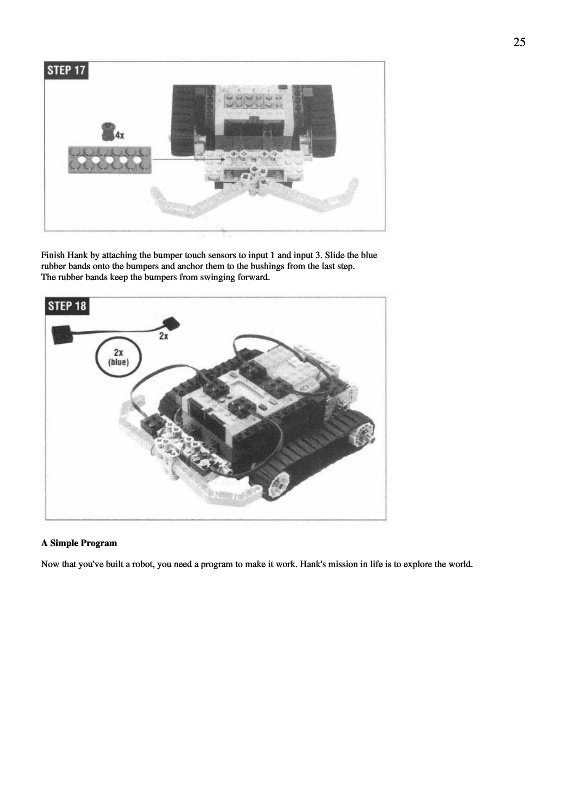 25

STEP 17

4x

Finish Hank by attaching the bumper touch sensors to input 1 and input 3. Slide the blue rubber bands onto the bumpers and anchor them to the bushings from the last step. The rubber bands keep the bumpers from swinging forward.

STEP 18

2x

2x
(blue)

A Simple Program

Now that you've built a robot, you need a program to make it work. Hank's mission in life is to explore the world.