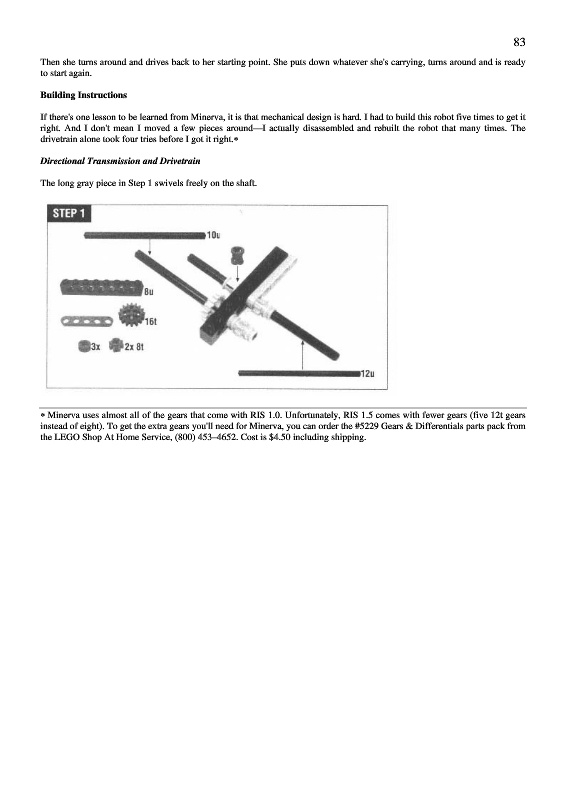 83

Then she turns around and drives back to her starting point. She puts down whatever she's carrying, turns around and is ready to start again.

Building Instructions

If there's one lesson to be learned from Minerva, it is that mechanical design is hard. I had to build this robot five times to get it right. And I don't mean I moved a few pieces around—I actually disassembled and rebuilt the robot that many times. The drivetrain alone took four tries before I got it right.*

Directional Transmission and Drivetrain

The long gray piece in Step 1 swivels freely on the shaft.

STEP 1

10u

8u

16t

3x

2x 8t

12u

* Minerva uses almost all of the gears that come with RIS 1.0. Unfortunately, RIS 1.5 comes with fewer gears (five 12t gears instead of eight). To get the extra gears you'll need for Minerva, you can order the #5229 Gears & Differentials parts pack from the LEGO Shop At Home Service, (800) 453–4652. Cost is $4.50 including shipping.