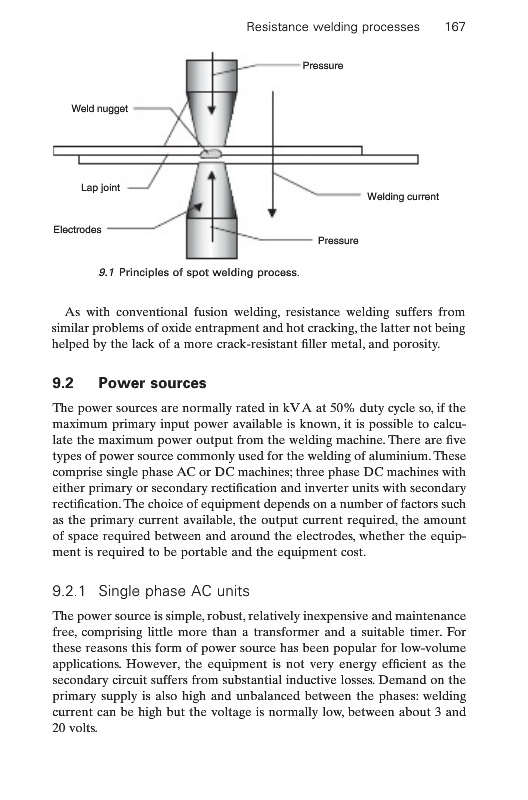 Resistance welding processes 167

Pressure

Weld nugget

Lap joint

Welding current

Electrodes

Pressure

9.1 Principles of spot welding process.

As with conventional fusion welding, resistance welding suffers from similar problems of oxide entrapment and hot cracking, the latter not being helped by the lack of a more crack-resistant filler metal, and porosity.

9.2 Power sources

The power sources are normally rated in kVA at 50% duty cycle so, if the maximum primary input power available is known, it is possible to calculate the maximum power output from the welding machine. There are five types of power source commonly used for the welding of aluminium. These comprise single phase AC or DC machines; three phase DC machines with either primary or secondary rectification and inverter units with secondary rectification. The choice of equipment depends on a number of factors such as the primary current available, the output current required, the amount of space required between and around the electrodes, whether the equipment is required to be portable and the equipment cost.

9.2.1 Single phase AC units

The power source is simple, robust, relatively inexpensive and maintenance free, comprising little more than a transformer and a suitable timer. For these reasons this form of power source has been popular for low-volume applications. However, the equipment is not very energy efficient as the secondary circuit suffers from substantial inductive losses. Demand on the primary supply is also high and unbalanced between the phases: welding current can be high but the voltage is normally low, between about 3 and 20 volts.