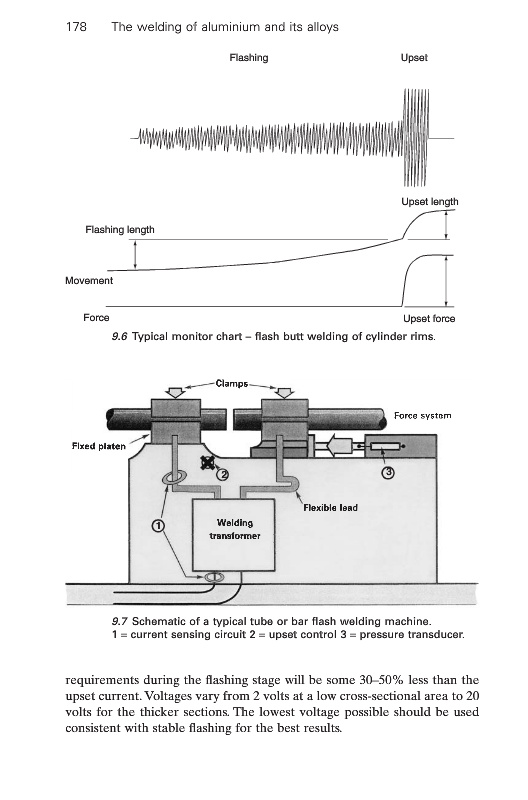 178 The welding of aluminium and its alloys

Flashing

Upset

Upset length

Flashing length

Movement

Force

Upset force

9.6 Typical monitor chart – flash butt welding of cylinder rims.

Clamps

Force system

Fixed platen

2

3

Flexible lead

1

Welding transformer

9.7 Schematic of a typical tube or bar flash welding machine. 1 = current sensing circuit 2 = upset control 3 = pressure transducer.

requirements during the flashing stage will be some 30–50% less than the upset current. Voltages vary from 2 volts at a low cross-sectional area to 20 volts for the thicker sections. The lowest voltage possible should be used consistent with stable flashing for the best results.