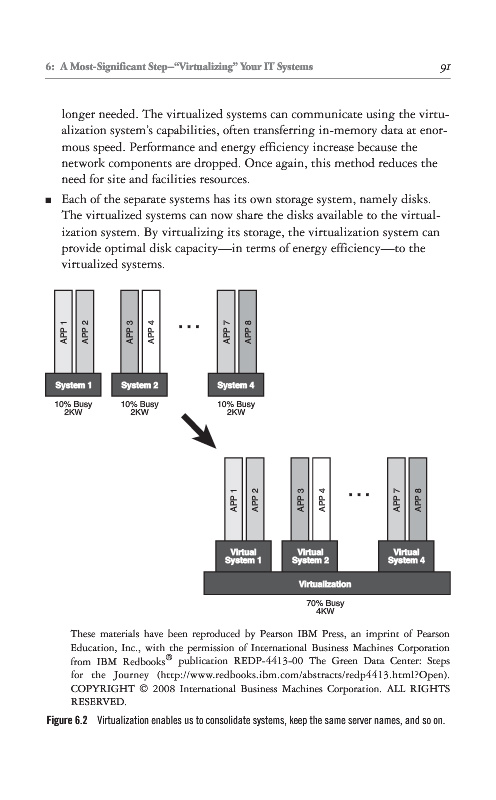 6: A Most-Significant Step—"Virtualizing" Your IT Systems

91

longer needed. The virtualized systems can communicate using the virtualization system's capabilities, often transferring in-memory data at enormous speed. Performance and energy efficiency increase because the network components are dropped. Once again, this method reduces the need for site and facilities resources.

■ Each of the separate systems has its own storage system, namely disks. The virtualized systems can now share the disks available to the virtualization system. By virtualizing its storage, the virtualization system can provide optimal disk capacity—in terms of energy efficiency—to the virtualized systems.

APP 1 APP 2 APP 3 APP 4 ... APP 7 APP 8

System 1 System 2 System 4

10% Busy 2KW 10% Busy 2KW 10% Busy 2KW

APP 1 APP 2 APP 3 APP 4 ... APP 7 APP 8

Virtual System 1 Virtual System 2 Virtual System 4

Virtualization

70% Busy 4KW

These materials have been reproduced by Pearson IBM Press, an imprint of Pearson Education, Inc., with the permission of International Business Machines Corporation from IBM Redbooks® publication REDP-4413-00 The Green Data Center: Steps for the Journey (http://www.redbooks.ibm.com/abstracts/redp4413.html?Open). COPYRIGHT © 2008 International Business Machines Corporation. ALL RIGHTS RESERVED.

Figure 6.2 Virtualization enables us to consolidate systems, keep the same server names, and so on.