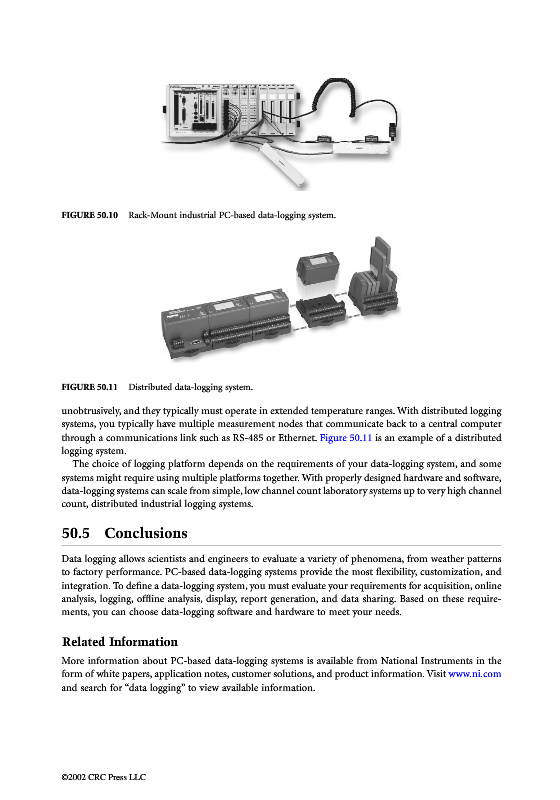 FIGURE 50.10 Rack-Mount industrial PC-based data-logging system.

FIGURE 50.11 Distributed data-logging system.

unobtrusively, and they typically must operate in extended temperature ranges. With distributed logging systems, you typically have multiple measurement nodes that communicate back to a central computer through a communications link such as RS-485 or Ethernet. Figure 50.11 is an example of a distributed logging system.

The choice of logging platform depends on the requirements of your data-logging system, and some systems might require using multiple platforms together. With properly designed hardware and software, data-logging systems can scale from simple, low channel count laboratory systems up to very high channel count, distributed industrial logging systems.

50.5 Conclusions

Data logging allows scientists and engineers to evaluate a variety of phenomena, from weather patterns to factory performance. PC-based data-logging systems provide the most flexibility, customization, and integration. To define a data-logging system, you must evaluate your requirements for acquisition, online analysis, logging, offline analysis, display, report generation, and data sharing. Based on these requirements, you can choose data-logging software and hardware to meet your needs.

Related Information

More information about PC-based data-logging systems is available from National Instruments in the form of white papers, application notes, customer solutions, and product information. Visit www.ni.com and search for "data logging" to view available information.

©2002 CRC Press LLC