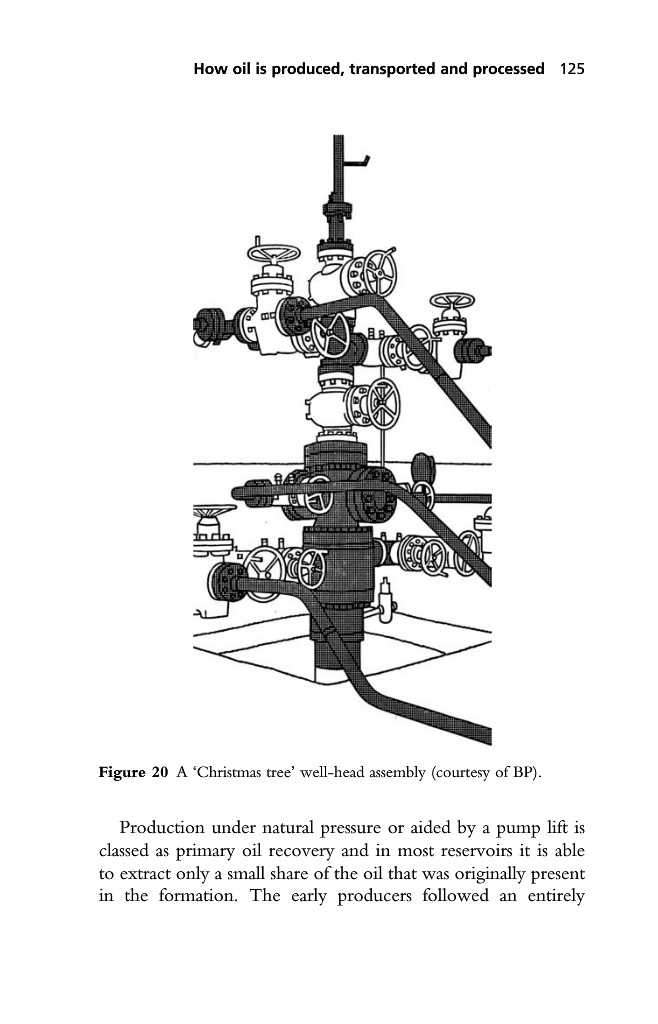 How oil is produced, transported and processed 125

Figure 20 A 'Christmas tree' well-head assembly (courtesy of BP).

Production under natural pressure or aided by a pump lift is classed as primary oil recovery and in most reservoirs it is able to extract only a small share of the oil that was originally present in the formation. The early producers followed an entirely