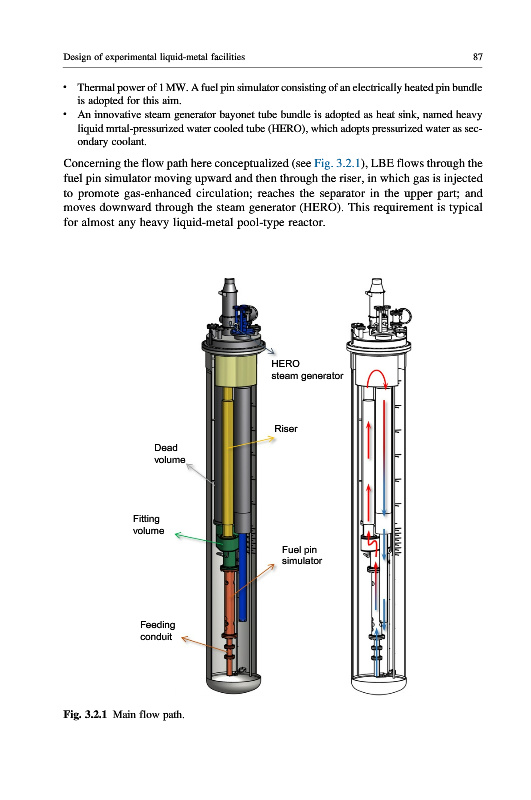 Design of experimental liquid-metal facilities 87

• Thermal power of 1 MW. A fuel pin simulator consisting of an electrically heated pin bundle is adopted for this aim.
• An innovative steam generator bayonet tube bundle is adopted as heat sink, named heavy liquid mrtal-pressurized water cooled tube (HERO), which adopts pressurized water as secondary coolant.

Concerning the flow path here conceptualized (see Fig. 3.2.1), LBE flows through the fuel pin simulator moving upward and then through the riser, in which gas is injected to promote gas-enhanced circulation; reaches the separator in the upper part; and moves downward through the steam generator (HERO). This requirement is typical for almost any heavy liquid-metal pool-type reactor.

HERO
steam generator

Riser

Dead
volume

Fitting
volume

Fuel pin
simulator

Feeding
conduit

Fig. 3.2.1 Main flow path.