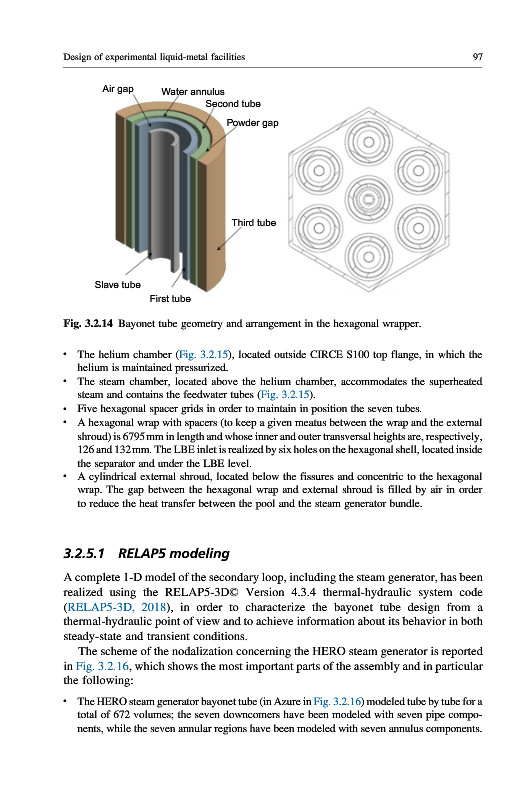 Design of experimental liquid-metal facilities

97

Air gap

Water annulus

Second tube

Powder gap

Third tube

Slave tube

First tube

Fig. 3.2.14 Bayonet tube geometry and arrangement in the hexagonal wrapper.

• The helium chamber (Fig. 3.2.15), located outside CIRCE S100 top flange, in which the helium is maintained pressurized.
• The steam chamber, located above the helium chamber, accommodates the superheated steam and contains the feedwater tubes (Fig. 3.2.15).
• Five hexagonal spacer grids in order to maintain in position the seven tubes.
• A hexagonal wrap with spacers (to keep a given meatus between the wrap and the external shroud) is 6795 mm in length and whose inner and outer transversal heights are, respectively, 126 and 132 mm. The LBE inlet is realized by six holes on the hexagonal shell, located inside the separator and under the LBE level.
• A cylindrical external shroud, located below the fissures and concentric to the hexagonal wrap. The gap between the hexagonal wrap and external shroud is filled by air in order to reduce the heat transfer between the pool and the steam generator bundle.

3.2.5.1 RELAP5 modeling

A complete 1-D model of the secondary loop, including the steam generator, has been realized using the RELAP5-3D© Version 4.3.4 thermal-hydraulic system code (RELAP5-3D, 2018), in order to characterize the bayonet tube design from a thermal-hydraulic point of view and to achieve information about its behavior in both steady-state and transient conditions.

The scheme of the nodalization concerning the HERO steam generator is reported in Fig. 3.2.16, which shows the most important parts of the assembly and in particular the following:

• The HERO steam generator bayonet tube (in Azure in Fig. 3.2.16) modeled tube by tube for a total of 672 volumes; the seven downcomers have been modeled with seven pipe components, while the seven annular regions have been modeled with seven annulus components.