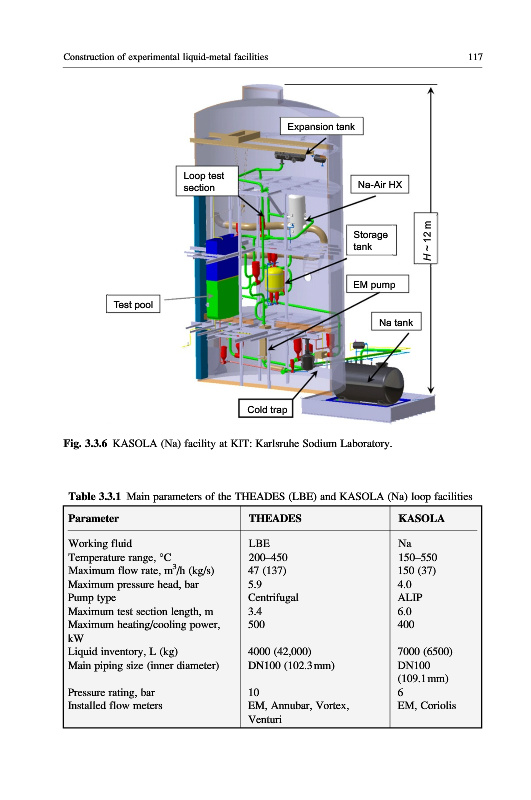 Construction of experimental liquid-metal facilities 117

Expansion tank

Loop test section

Na-Air HX

Storage tank

$H \sim 12$ m

EM pump

Test pool

Na tank

Cold trap

**Fig. 3.3.6** KASOLA (Na) facility at KIT: Karlsruhe Sodium Laboratory.

**Table 3.3.1** Main parameters of the THEADES (LBE) and KASOLA (Na) loop facilities

| Parameter | THEADES | KASOLA |
|---|---|---|
| Working fluid | LBE | Na |
| Temperature range, °C | 200–450 | 150–550 |
| Maximum flow rate, $m^3/h$ (kg/s) | 47 (137) | 150 (37) |
| Maximum pressure head, bar | 5.9 | 4.0 |
| Pump type | Centrifugal | ALIP |
| Maximum test section length, m | 3.4 | 6.0 |
| Maximum heating/cooling power, kW | 500 | 400 |
| Liquid inventory, L (kg) | 4000 (42,000) | 7000 (6500) |
| Main piping size (inner diameter) | DN100 (102.3 mm) | DN100 (109.1 mm) |
| Pressure rating, bar | 10 | 6 |
| Installed flow meters | EM, Annubar, Vortex, Venturi | EM, Coriolis |