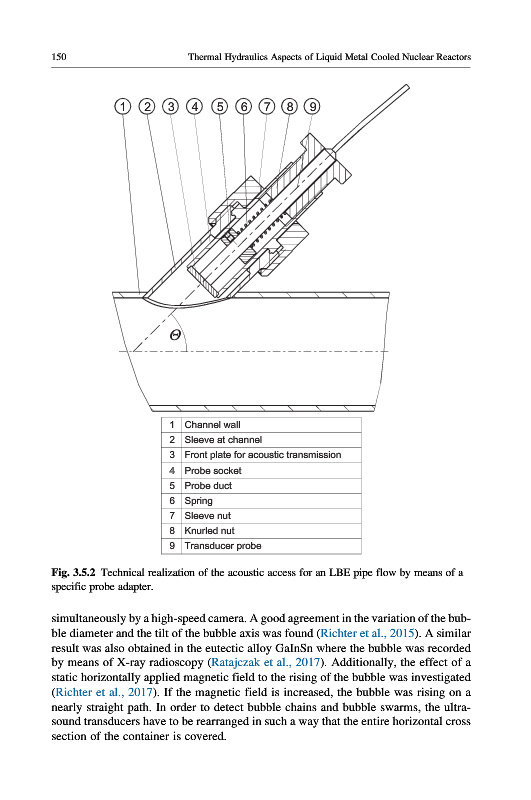 150 Thermal Hydraulics Aspects of Liquid Metal Cooled Nuclear Reactors

1 2 3 4 5 6 7 8 9

$\Theta$

| 1 | Channel wall |
|---|---|
| 2 | Sleeve at channel |
| 3 | Front plate for acoustic transmission |
| 4 | Probe socket |
| 5 | Probe duct |
| 6 | Spring |
| 7 | Sleeve nut |
| 8 | Knurled nut |
| 9 | Transducer probe |

Fig. 3.5.2 Technical realization of the acoustic access for an LBE pipe flow by means of a specific probe adapter.

simultaneously by a high-speed camera. A good agreement in the variation of the bubble diameter and the tilt of the bubble axis was found (Richter et al., 2015). A similar result was also obtained in the eutectic alloy GaInSn where the bubble was recorded by means of X-ray radioscopy (Ratajczak et al., 2017). Additionally, the effect of a static horizontally applied magnetic field to the rising of the bubble was investigated (Richter et al., 2017). If the magnetic field is increased, the bubble was rising on a nearly straight path. In order to detect bubble chains and bubble swarms, the ultrasound transducers have to be rearranged in such a way that the entire horizontal cross section of the container is covered.