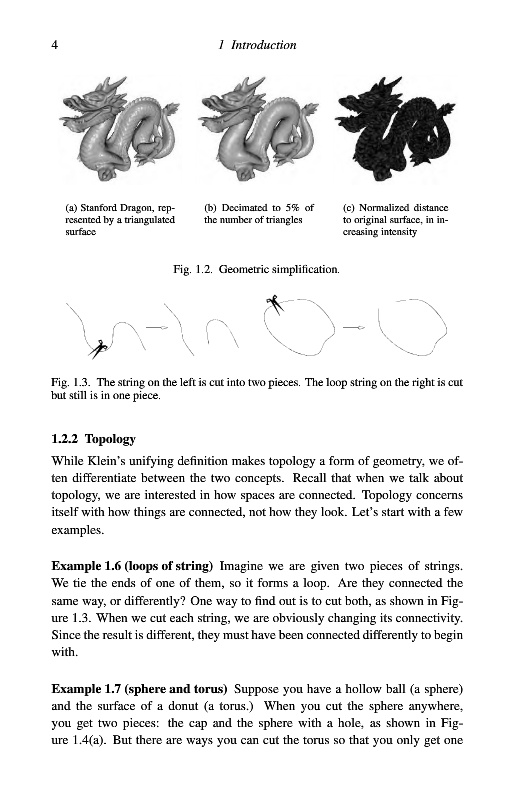 4 1 Introduction

(a) Stanford Dragon, represented by a triangulated surface

(b) Decimated to 5% of the number of triangles

(c) Normalized distance to original surface, in increasing intensity

Fig. 1.2. Geometric simplification.

Fig. 1.3. The string on the left is cut into two pieces. The loop string on the right is cut but still is in one piece.

1.2.2 Topology

While Klein's unifying definition makes topology a form of geometry, we often differentiate between the two concepts. Recall that when we talk about topology, we are interested in how spaces are connected. Topology concerns itself with how things are connected, not how they look. Let's start with a few examples.

Example 1.6 (loops of string) Imagine we are given two pieces of strings. We tie the ends of one of them, so it forms a loop. Are they connected the same way, or differently? One way to find out is to cut both, as shown in Figure 1.3. When we cut each string, we are obviously changing its connectivity. Since the result is different, they must have been connected differently to begin with.

Example 1.7 (sphere and torus) Suppose you have a hollow ball (a sphere) and the surface of a donut (a torus.) When you cut the sphere anywhere, you get two pieces: the cap and the sphere with a hole, as shown in Figure 1.4(a). But there are ways you can cut the torus so that you only get one