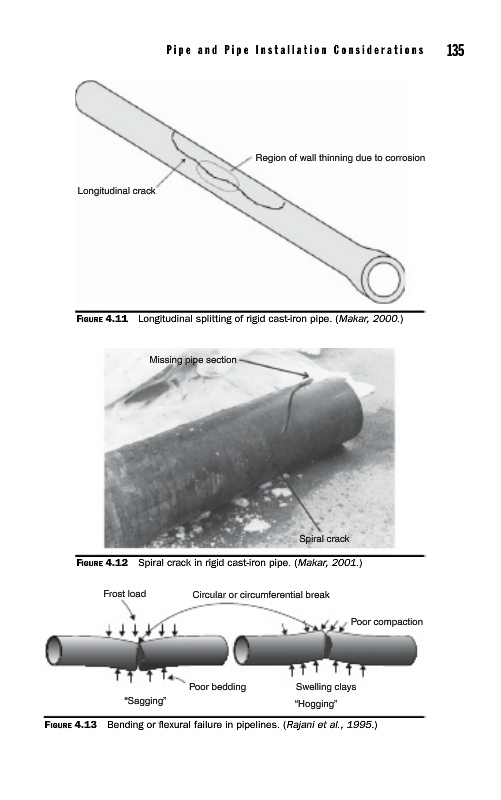 Pipe and Pipe Installation Considerations 135

Region of wall thinning due to corrosion

Longitudinal crack

FIGURE 4.11 Longitudinal splitting of rigid cast-iron pipe. (Makar, 2000.)

Missing pipe section

Spiral crack

FIGURE 4.12 Spiral crack in rigid cast-iron pipe. (Makar, 2001.)

Frost load

Circular or circumferential break

Poor compaction

Poor bedding

Swelling clays

"Sagging"

"Hogging"

FIGURE 4.13 Bending or flexural failure in pipelines. (Rajani et al., 1995.)