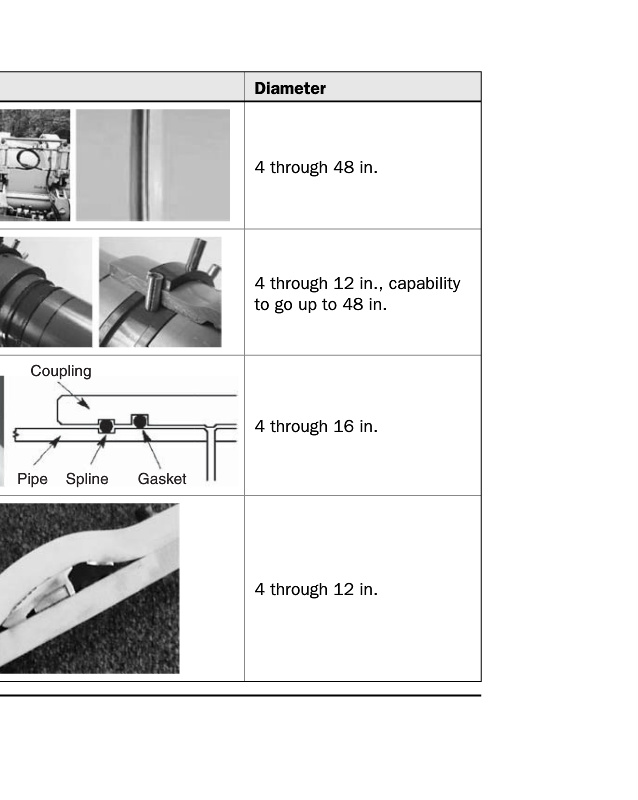 | | Diameter |
|---|---|
| | 4 through 48 in. |
| | 4 through 12 in., capability to go up to 48 in. |
| Coupling Pipe Spline Gasket | 4 through 16 in. |
| | 4 through 12 in. |