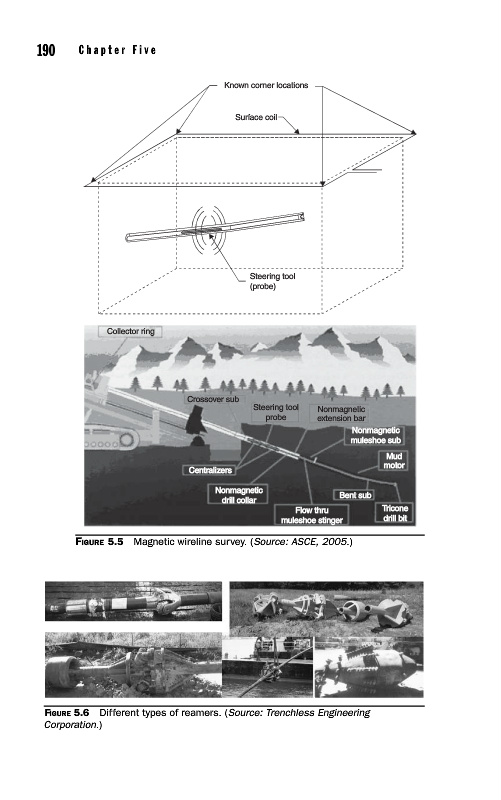 190 Chapter Five

Known corner locations

Surface coil

Steering tool (probe)

Collector ring

Crossover sub

Steering tool probe

Nonmagnetic extension bar

Nonmagnetic muleshoe sub

Mud motor

Centralizers

Nonmagnetic drill collar

Bent sub

Flow thru muleshoe stinger

Tricone drill bit

FIGURE 5.5 Magnetic wireline survey. (Source: ASCE, 2005.)

FIGURE 5.6 Different types of reamers. (Source: Trenchless Engineering Corporation.)