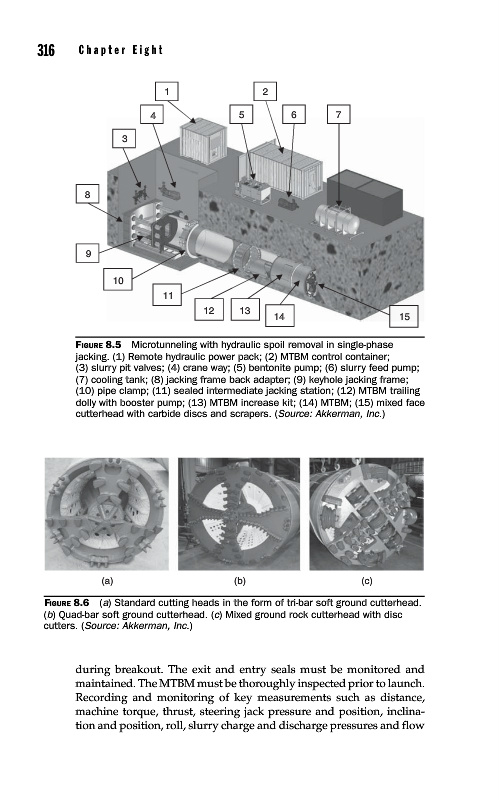 316 Chapter Eight

1
2
4
5
6
7
3
8
9
10
11
12
13
14
15

FIGURE 8.5 Microtunneling with hydraulic spoil removal in single-phase jacking. (1) Remote hydraulic power pack; (2) MTBM control container; (3) slurry pit valves; (4) crane way; (5) bentonite pump; (6) slurry feed pump; (7) cooling tank; (8) jacking frame back adapter; (9) keyhole jacking frame; (10) pipe clamp; (11) sealed intermediate jacking station; (12) MTBM trailing dolly with booster pump; (13) MTBM increase kit; (14) MTBM; (15) mixed face cutterhead with carbide discs and scrapers. (Source: Akkerman, Inc.)

(a)
(b)
(c)

FIGURE 8.6 (a) Standard cutting heads in the form of tri-bar soft ground cutterhead. (b) Quad-bar soft ground cutterhead. (c) Mixed ground rock cutterhead with disc cutters. (Source: Akkerman, Inc.)

during breakout. The exit and entry seals must be monitored and maintained. The MTBM must be thoroughly inspected prior to launch. Recording and monitoring of key measurements such as distance, machine torque, thrust, steering jack pressure and position, inclination and position, roll, slurry charge and discharge pressures and flow