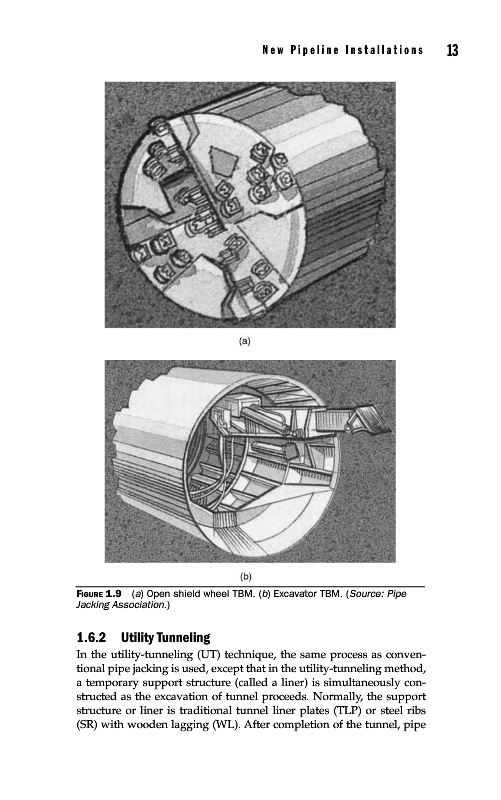 New Pipeline Installations 13

(a)

(b)

FIGURE 1.9 (a) Open shield wheel TBM. (b) Excavator TBM. (Source: Pipe Jacking Association.)

1.6.2 Utility Tunneling

In the utility-tunneling (UT) technique, the same process as conventional pipe jacking is used, except that in the utility-tunneling method, a temporary support structure (called a liner) is simultaneously constructed as the excavation of tunnel proceeds. Normally, the support structure or liner is traditional tunnel liner plates (TLP) or steel ribs (SR) with wooden lagging (WL). After completion of the tunnel, pipe