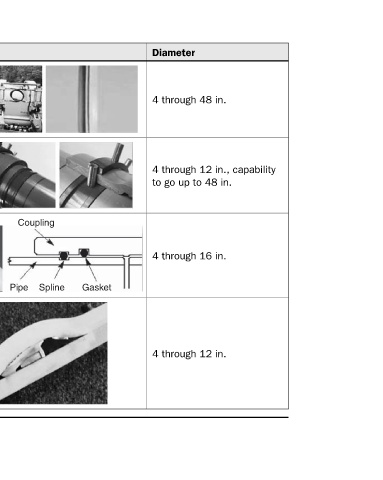 | | Diameter |
|---|---|
| | 4 through 48 in. |
| | 4 through 12 in., capability to go up to 48 in. |
| Coupling Pipe Spline Gasket | 4 through 16 in. |
| | 4 through 12 in. |