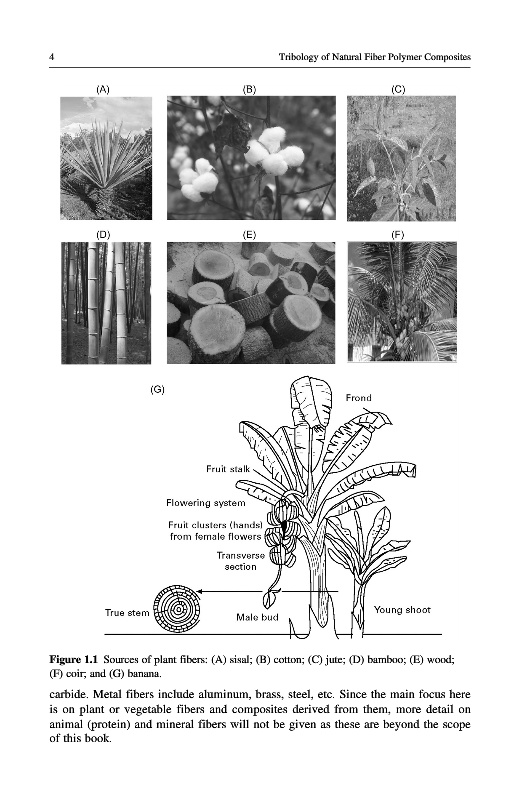 4

Tribology of Natural Fiber Polymer Composites

(A)

(B)

(C)

(D)

(E)

(F)

(G)

Frond

Fruit stalk

Flowering system

Fruit clusters (hands) from female flowers

Transverse section

True stem

Male bud

Young shoot

**Figure 1.1** Sources of plant fibers: (A) sisal; (B) cotton; (C) jute; (D) bamboo; (E) wood; (F) coir; and (G) banana.

carbide. Metal fibers include aluminum, brass, steel, etc. Since the main focus here is on plant or vegetable fibers and composites derived from them, more detail on animal (protein) and mineral fibers will not be given as these are beyond the scope of this book.