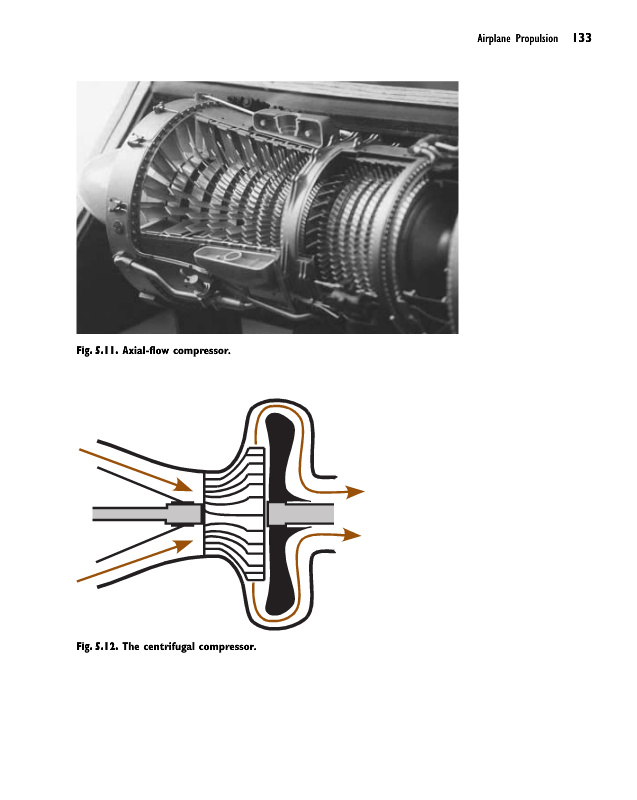 Airplane Propulsion 133

Fig. 5.11. Axial-flow compressor.

Fig. 5.12. The centrifugal compressor.