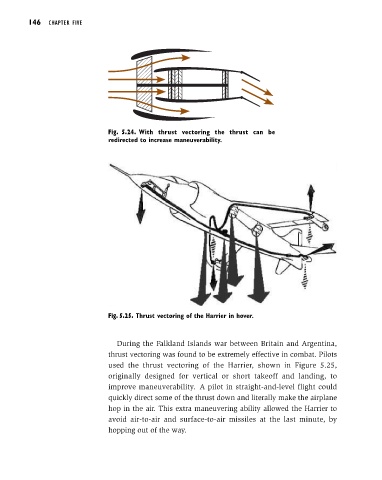 146 CHAPTER FIVE

Fig. 5.24. With thrust vectoring the thrust can be redirected to increase maneuverability.

Fig. 5.25. Thrust vectoring of the Harrier in hover.

During the Falkland Islands war between Britain and Argentina, thrust vectoring was found to be extremely effective in combat. Pilots used the thrust vectoring of the Harrier, shown in Figure 5.25, originally designed for vertical or short takeoff and landing, to improve maneuverability. A pilot in straight-and-level flight could quickly direct some of the thrust down and literally make the airplane hop in the air. This extra maneuvering ability allowed the Harrier to avoid air-to-air and surface-to-air missiles at the last minute, by hopping out of the way.