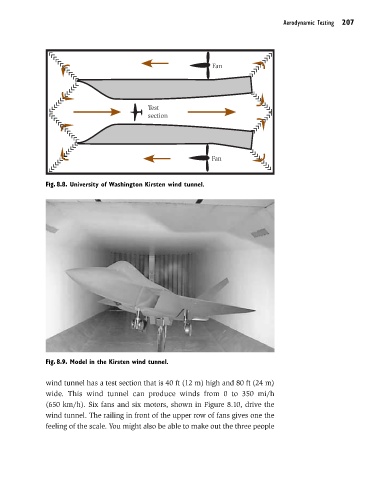 Aerodynamic Testing 207

Fan

Test section

Fan

Fig. 8.8. University of Washington Kirsten wind tunnel.

Fig. 8.9. Model in the Kirsten wind tunnel.

wind tunnel has a test section that is 40 ft (12 m) high and 80 ft (24 m) wide. This wind tunnel can produce winds from 0 to 350 mi/h (650 km/h). Six fans and six motors, shown in Figure 8.10, drive the wind tunnel. The railing in front of the upper row of fans gives one the feeling of the scale. You might also be able to make out the three people