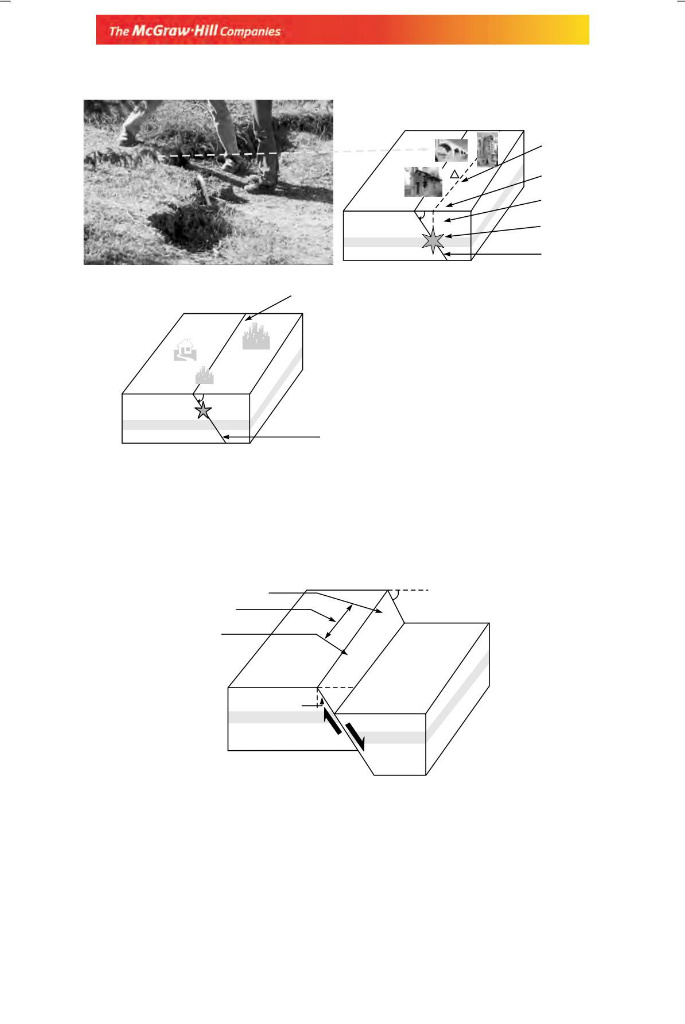 The McGraw·Hill Companies