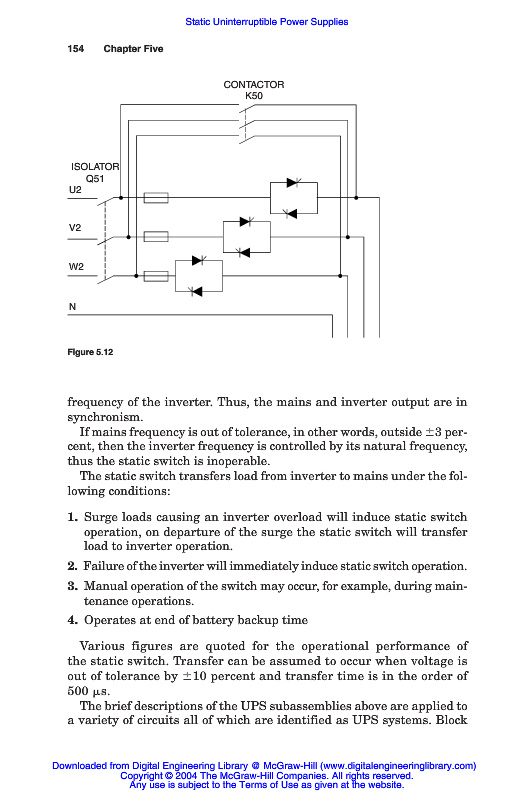 Static Uninterruptible Power Supplies

154 Chapter Five

CONTACTOR
K50

ISOLATOR
Q51
U2

V2

W2

N

Figure 5.12

frequency of the inverter. Thus, the mains and inverter output are in synchronism.

If mains frequency is out of tolerance, in other words, outside $\pm 3$ percent, then the inverter frequency is controlled by its natural frequency, thus the static switch is inoperable.

The static switch transfers load from inverter to mains under the following conditions:

1. Surge loads causing an inverter overload will induce static switch operation, on departure of the surge the static switch will transfer load to inverter operation.

2. Failure of the inverter will immediately induce static switch operation.

3. Manual operation of the switch may occur, for example, during maintenance operations.

4. Operates at end of battery backup time

Various figures are quoted for the operational performance of the static switch. Transfer can be assumed to occur when voltage is out of tolerance by $\pm 10$ percent and transfer time is in the order of 500 $\mu$s.

The brief descriptions of the UPS subassemblies above are applied to a variety of circuits all of which are identified as UPS systems. Block

Downloaded from Digital Engineering Library @ McGraw-Hill (www.digitalengineeringlibrary.com)
Copyright © 2004 The McGraw-Hill Companies. All rights reserved.
Any use is subject to the Terms of Use as given at the website.