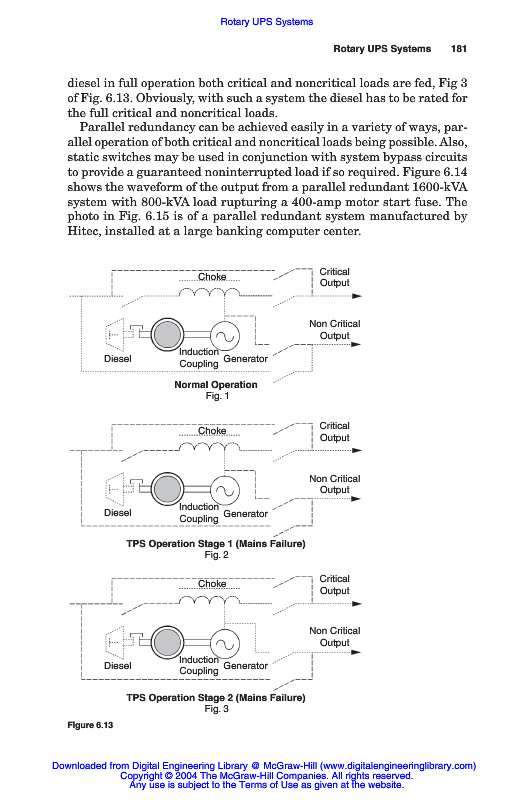 Rotary UPS Systems

Rotary UPS Systems 181

diesel in full operation both critical and noncritical loads are fed, Fig 3 of Fig. 6.13. Obviously, with such a system the diesel has to be rated for the full critical and noncritical loads.

Parallel redundancy can be achieved easily in a variety of ways, parallel operation of both critical and noncritical loads being possible. Also, static switches may be used in conjunction with system bypass circuits to provide a guaranteed noninterrupted load if so required. Figure 6.14 shows the waveform of the output from a parallel redundant 1600-kVA system with 800-kVA load rupturing a 400-amp motor start fuse. The photo in Fig. 6.15 is of a parallel redundant system manufactured by Hitec, installed at a large banking computer center.

Choke
Critical Output
Non Critical Output
Diesel
Induction Coupling
Generator
Normal Operation
Fig. 1

Choke
Critical Output
Non Critical Output
Diesel
Induction Coupling
Generator
TPS Operation Stage 1 (Mains Failure)
Fig. 2

Choke
Critical Output
Non Critical Output
Diesel
Induction Coupling
Generator
TPS Operation Stage 2 (Mains Failure)
Fig. 3

Figure 6.13

Downloaded from Digital Engineering Library @ McGraw-Hill (www.digitalengineeringlibrary.com)
Copyright © 2004 The McGraw-Hill Companies. All rights reserved.
Any use is subject to the Terms of Use as given at the website.