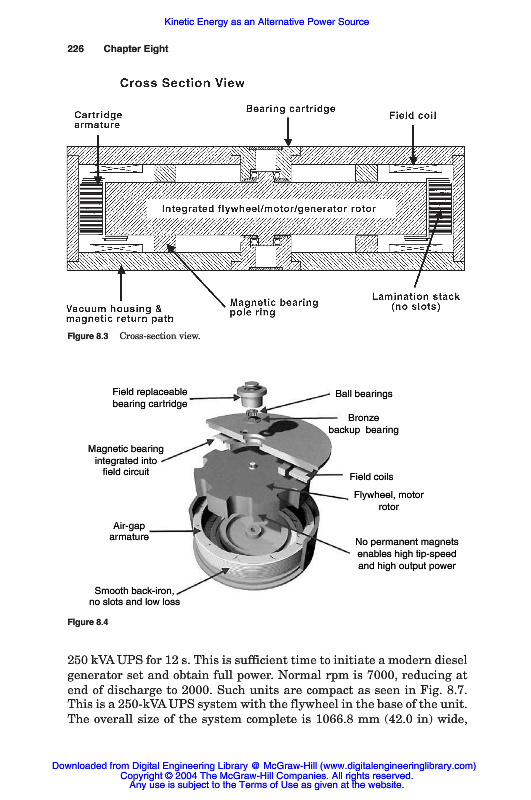 Kinetic Energy as an Alternative Power Source

226 Chapter Eight

Cross Section View

Cartridge armature

Bearing cartridge

Field coil

Integrated flywheel/motor/generator rotor

Vacuum housing & magnetic return path

Magnetic bearing pole ring

Lamination stack (no slots)

Figure 8.3 Cross-section view.

Field replaceable bearing cartridge

Ball bearings

Bronze backup bearing

Magnetic bearing integrated into field circuit

Field coils

Flywheel, motor rotor

Air-gap armature

No permanent magnets enables high tip-speed and high output power

Smooth back-iron, no slots and low loss

Figure 8.4

250 kVA UPS for 12 s. This is sufficient time to initiate a modern diesel generator set and obtain full power. Normal rpm is 7000, reducing at end of discharge to 2000. Such units are compact as seen in Fig. 8.7. This is a 250-kVA UPS system with the flywheel in the base of the unit. The overall size of the system complete is 1066.8 mm (42.0 in) wide,

Downloaded from Digital Engineering Library @ McGraw-Hill (www.digitalengineeringlibrary.com)
Copyright © 2004 The McGraw-Hill Companies. All rights reserved.
Any use is subject to the Terms of Use as given at the website.