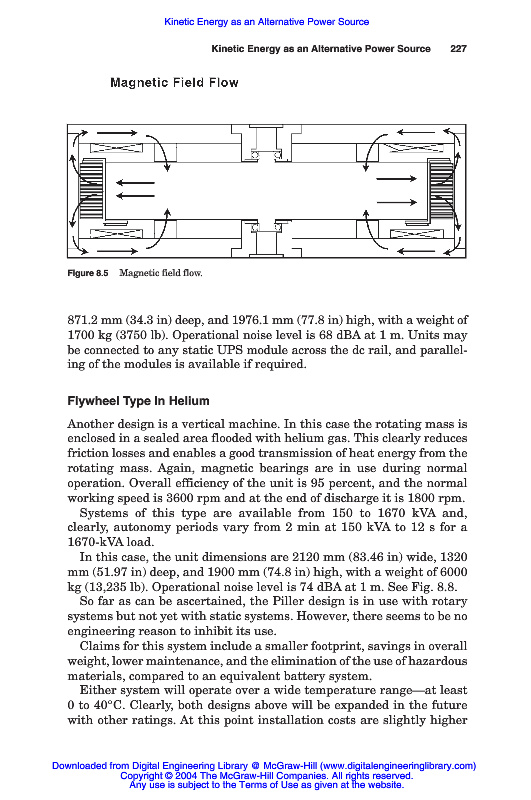 Kinetic Energy as an Alternative Power Source

Kinetic Energy as an Alternative Power Source 227

Magnetic Field Flow

Figure 8.5 Magnetic field flow.

871.2 mm (34.3 in) deep, and 1976.1 mm (77.8 in) high, with a weight of 1700 kg (3750 lb). Operational noise level is 68 dBA at 1 m. Units may be connected to any static UPS module across the dc rail, and paralleling of the modules is available if required.

Flywheel Type In Helium

Another design is a vertical machine. In this case the rotating mass is enclosed in a sealed area flooded with helium gas. This clearly reduces friction losses and enables a good transmission of heat energy from the rotating mass. Again, magnetic bearings are in use during normal operation. Overall efficiency of the unit is 95 percent, and the normal working speed is 3600 rpm and at the end of discharge it is 1800 rpm.

Systems of this type are available from 150 to 1670 kVA and, clearly, autonomy periods vary from 2 min at 150 kVA to 12 s for a 1670-kVA load.

In this case, the unit dimensions are 2120 mm (83.46 in) wide, 1320 mm (51.97 in) deep, and 1900 mm (74.8 in) high, with a weight of 6000 kg (13,235 lb). Operational noise level is 74 dBA at 1 m. See Fig. 8.8.

So far as can be ascertained, the Piller design is in use with rotary systems but not yet with static systems. However, there seems to be no engineering reason to inhibit its use.

Claims for this system include a smaller footprint, savings in overall weight, lower maintenance, and the elimination of the use of hazardous materials, compared to an equivalent battery system.

Either system will operate over a wide temperature range—at least 0 to 40°C. Clearly, both designs above will be expanded in the future with other ratings. At this point installation costs are slightly higher

Downloaded from Digital Engineering Library @ McGraw-Hill (www.digitalengineeringlibrary.com)
Copyright © 2004 The McGraw-Hill Companies. All rights reserved.
Any use is subject to the Terms of Use as given at the website.