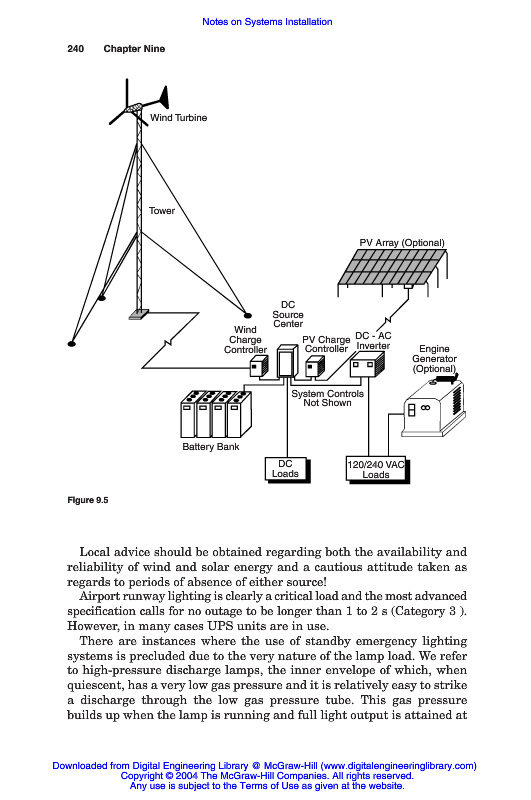 Notes on Systems Installation

240 Chapter Nine

Wind Turbine

Tower

PV Array (Optional)

DC Source Center

Wind Charge Controller

PV Charge Controller

DC - AC Inverter

Engine Generator (Optional)

System Controls Not Shown

Battery Bank

DC Loads

120/240 VAC Loads

Figure 9.5

Local advice should be obtained regarding both the availability and reliability of wind and solar energy and a cautious attitude taken as regards to periods of absence of either source!

Airport runway lighting is clearly a critical load and the most advanced specification calls for no outage to be longer than 1 to 2 s (Category 3 ). However, in many cases UPS units are in use.

There are instances where the use of standby emergency lighting systems is precluded due to the very nature of the lamp load. We refer to high-pressure discharge lamps, the inner envelope of which, when quiescent, has a very low gas pressure and it is relatively easy to strike a discharge through the low gas pressure tube. This gas pressure builds up when the lamp is running and full light output is attained at

Downloaded from Digital Engineering Library @ McGraw-Hill (www.digitalengineeringlibrary.com)
Copyright © 2004 The McGraw-Hill Companies. All rights reserved.
Any use is subject to the Terms of Use as given at the website.